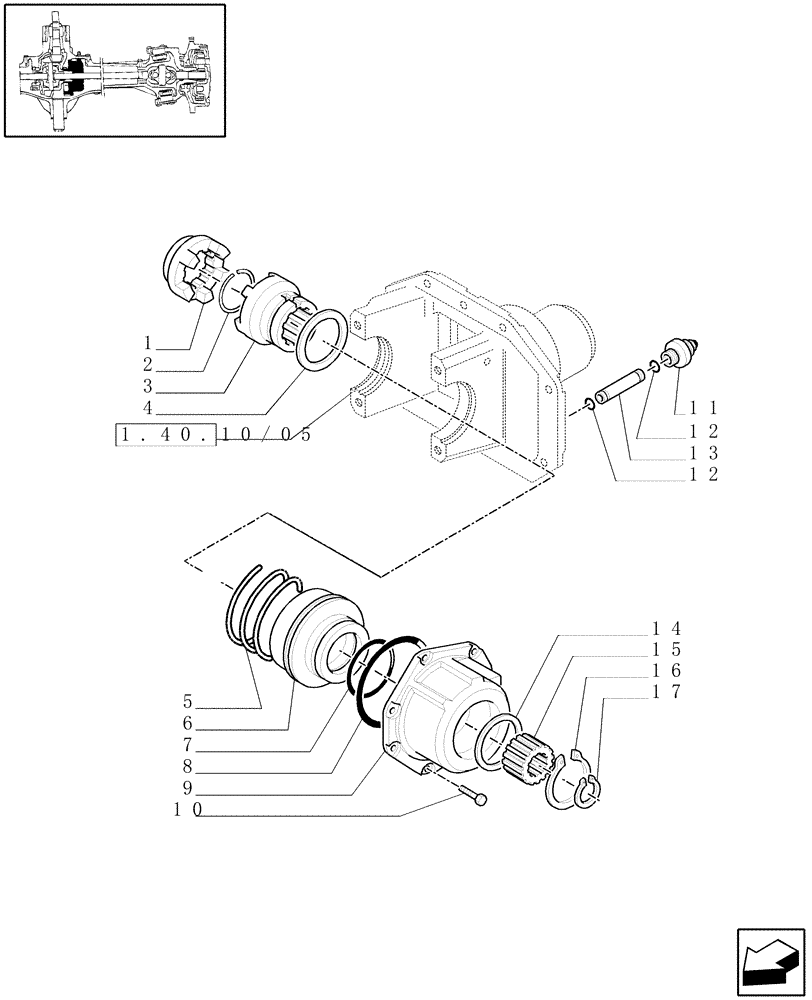 1
2
3
4
1.40.10/05
11
12
13
12
14
15
16
17
5
6
7
8
9
10