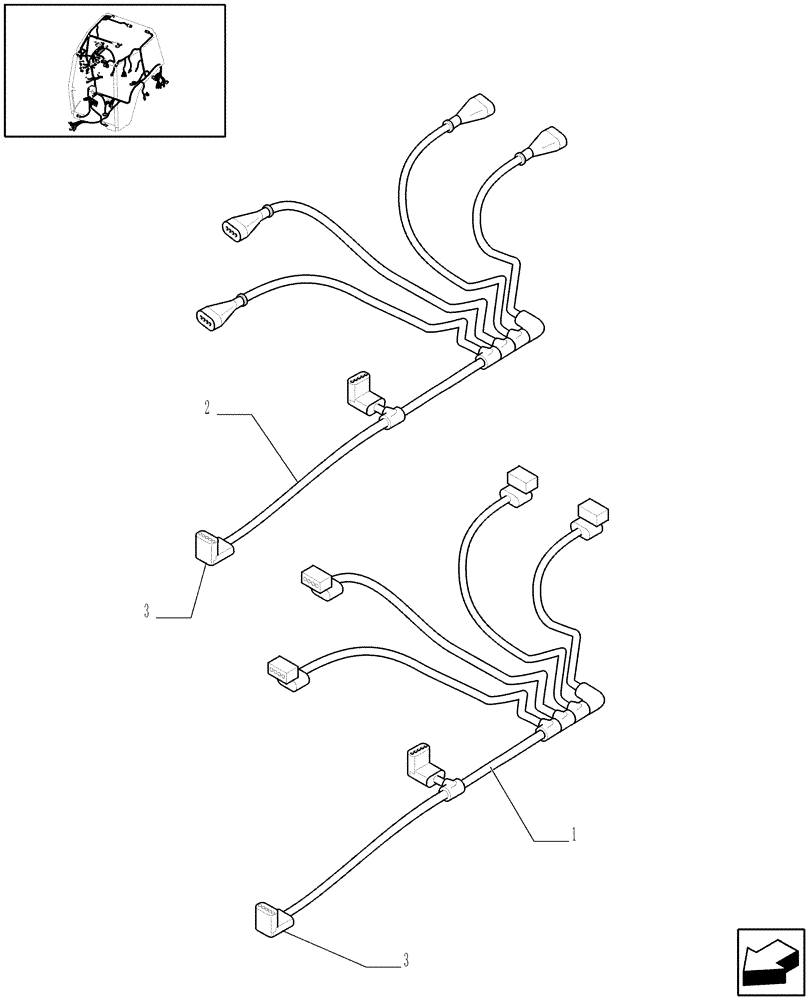 2

3

1

3