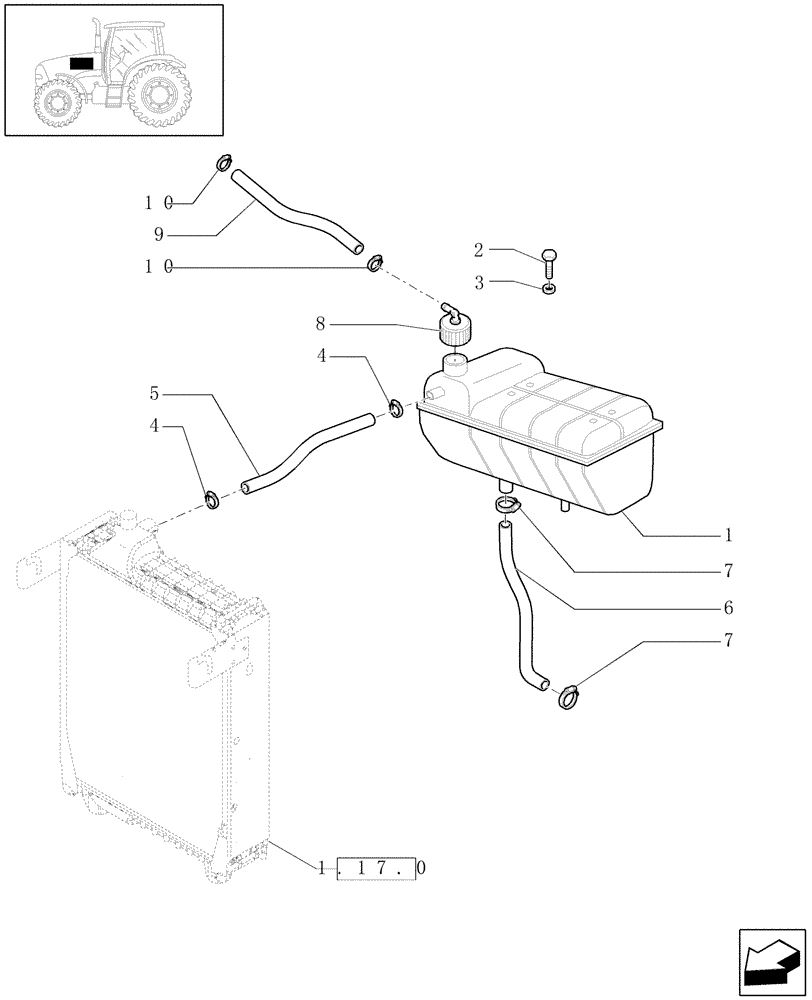 10
9
10
2
3
8
4
5
4
1
7
6
7
1.17.0