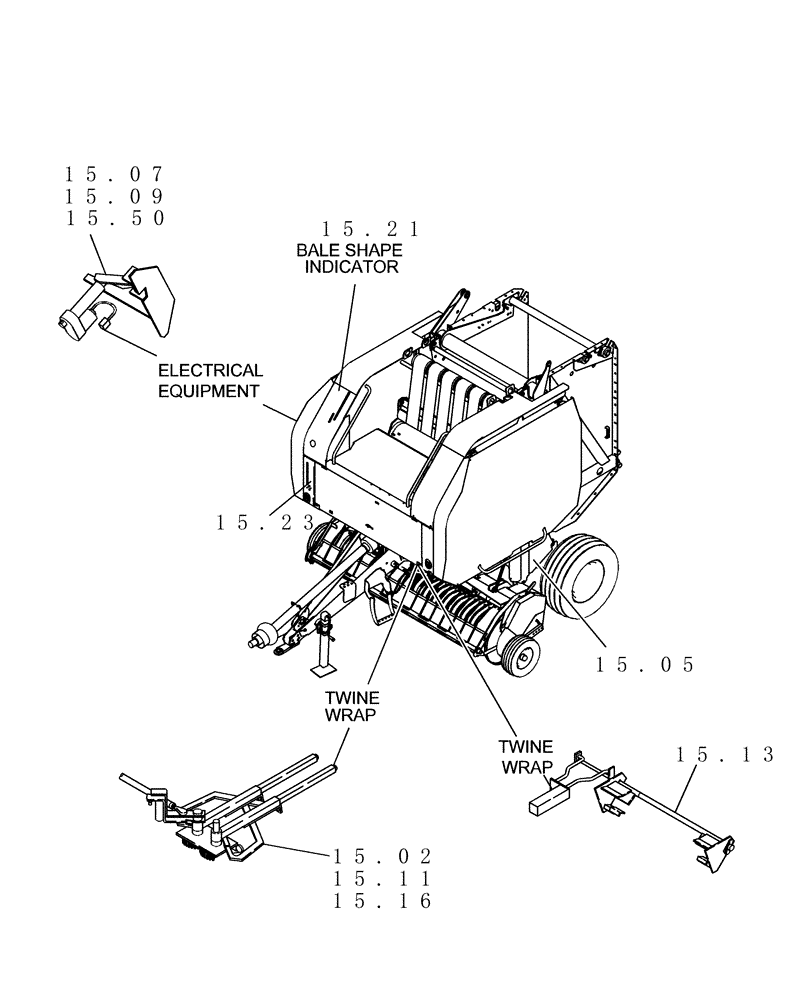 15.07
15.09
15.50

15.21
BALE SHAPE
INDICATOR

ELECTRICAL
EQUIPMENT

15.23

15.05

TWINE
WRAP

TWINE
WRAP

15.13

15.02
15.11
15.16