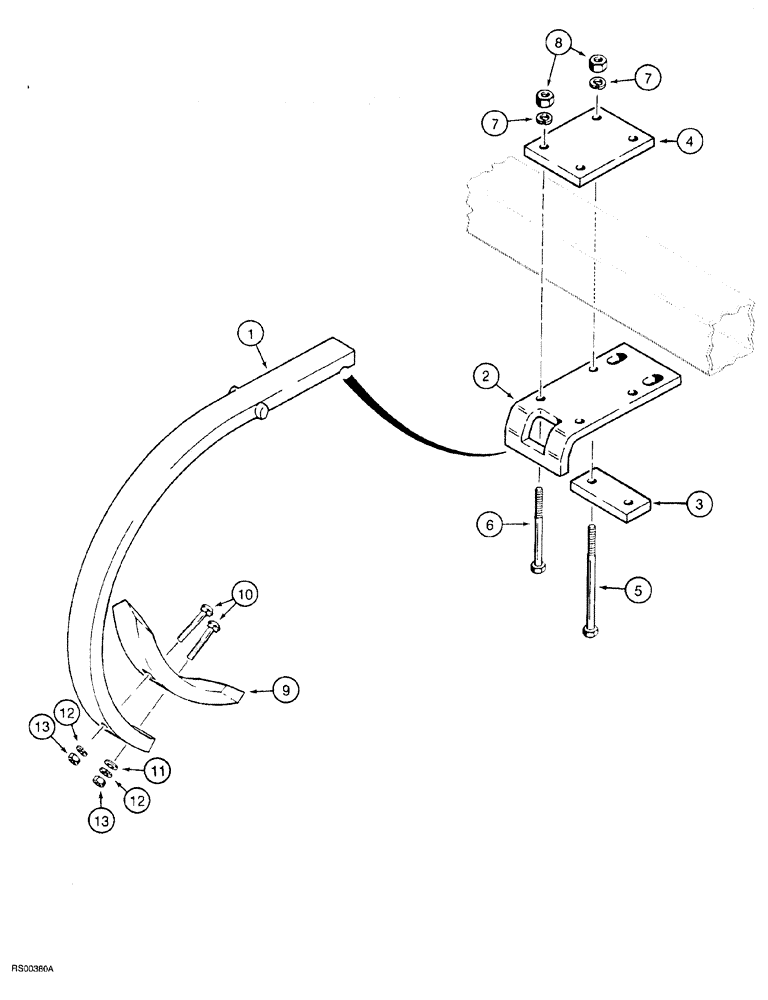 8
7
7
4
1
2
3
6
5
10
9
13
12
11
12
13
RS00380A