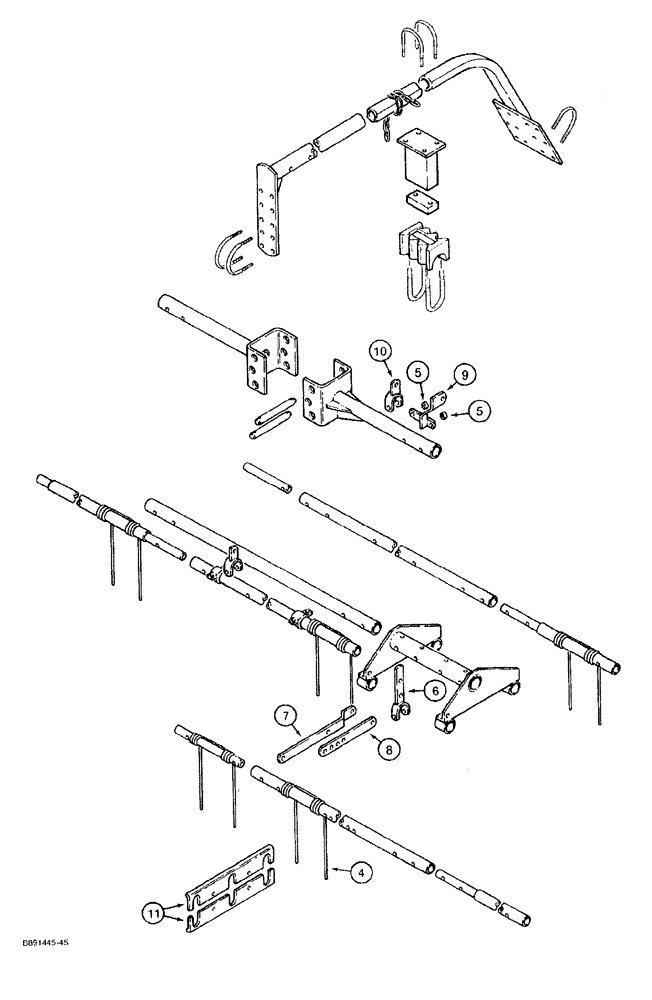 10
5
9
5
6
7
8
4
11
B891445-45