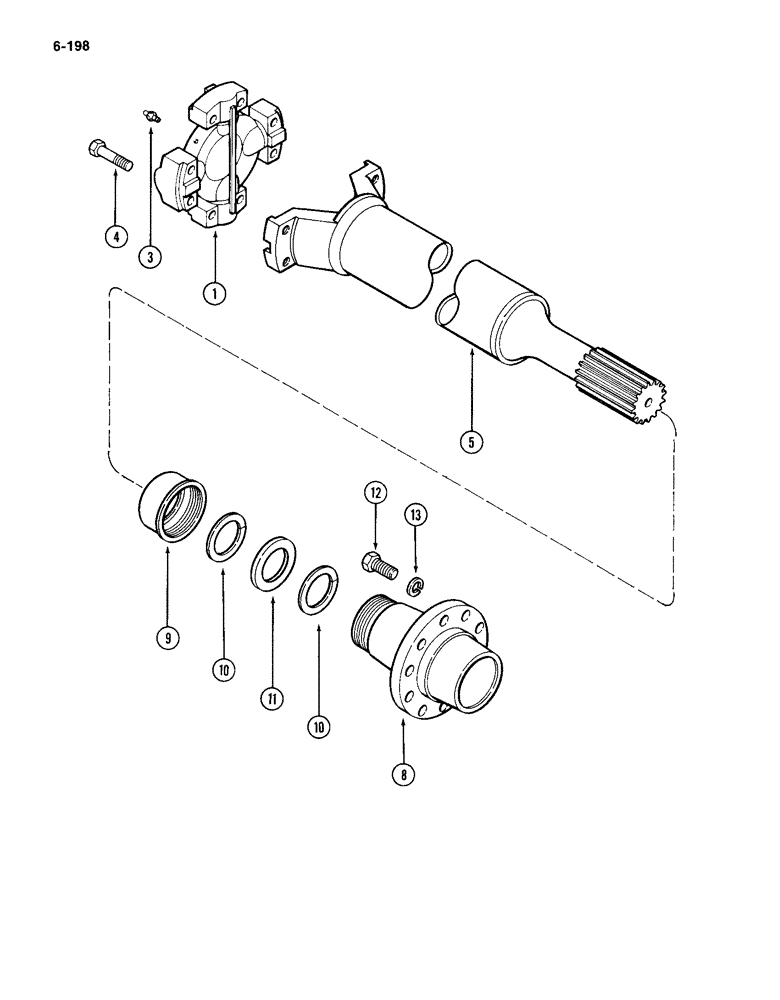 6-198

4
3
1
5
12
13
9
10
11
10
8