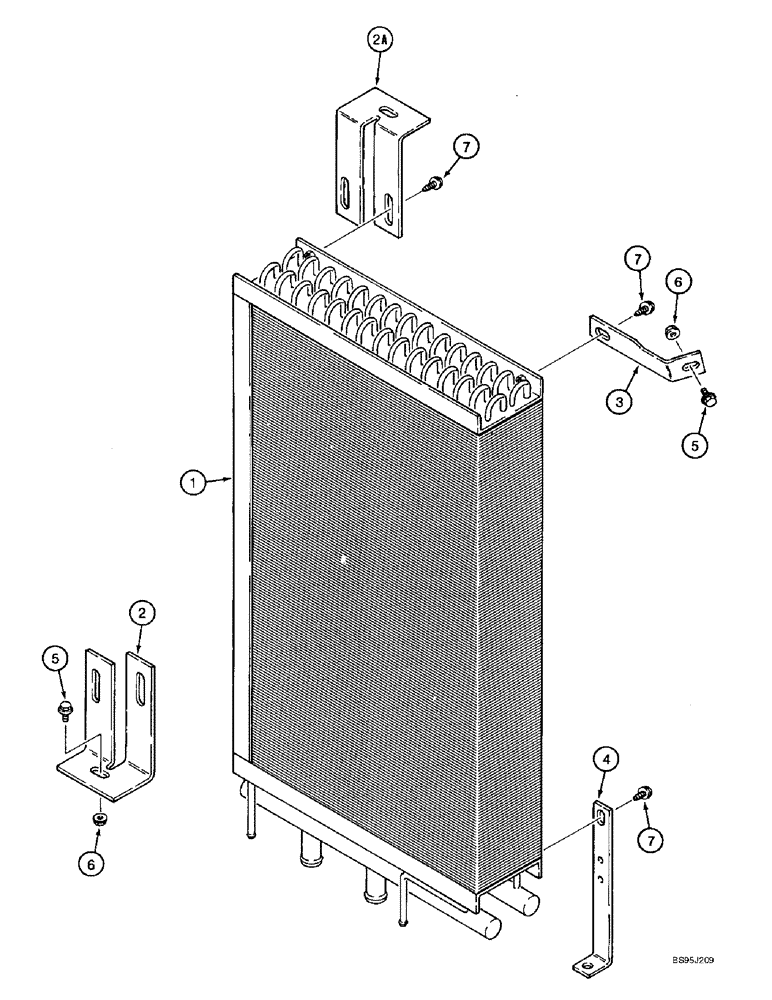 2A
7
7
6
3
5
1
2
5
6
4
7
BS95J209