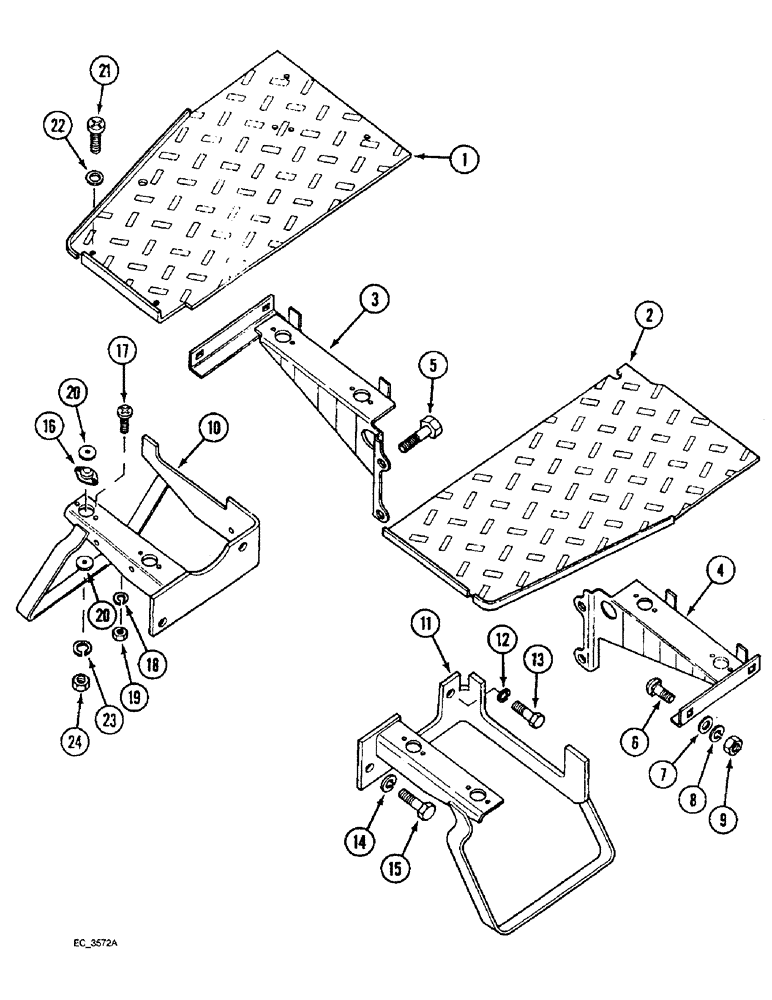 21
22
1
3
2
17
5
20
16
10
20
18
19
23
24
4
11
12
13
6
7
8
9
14
15
EC_3572A