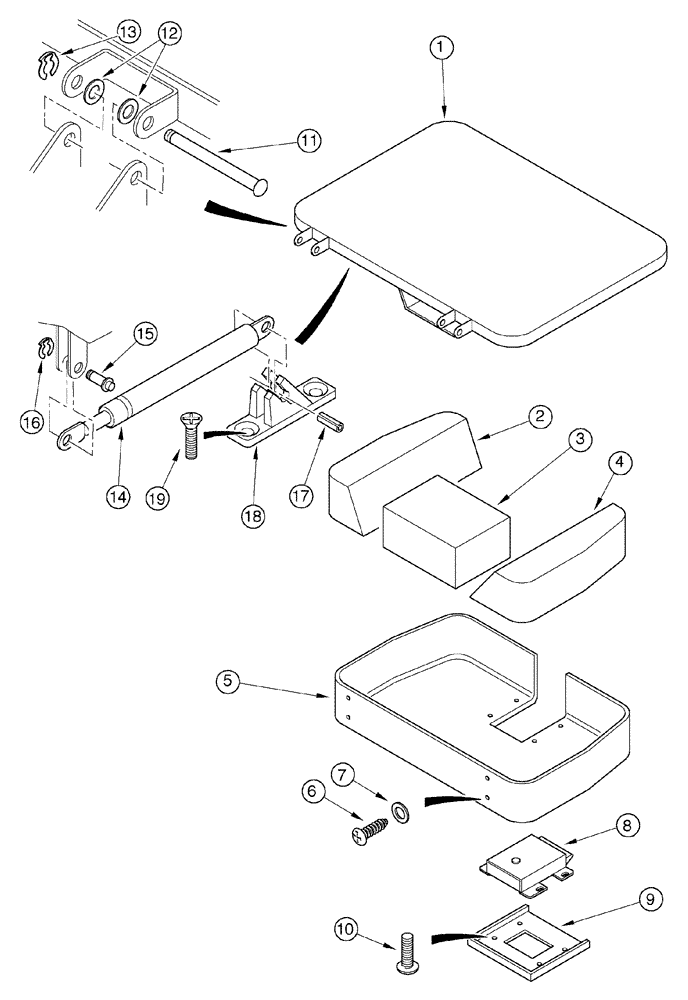 13
12
1
11
15
16
14
19
18
17
2
3
4
5
7
6
8
9
10