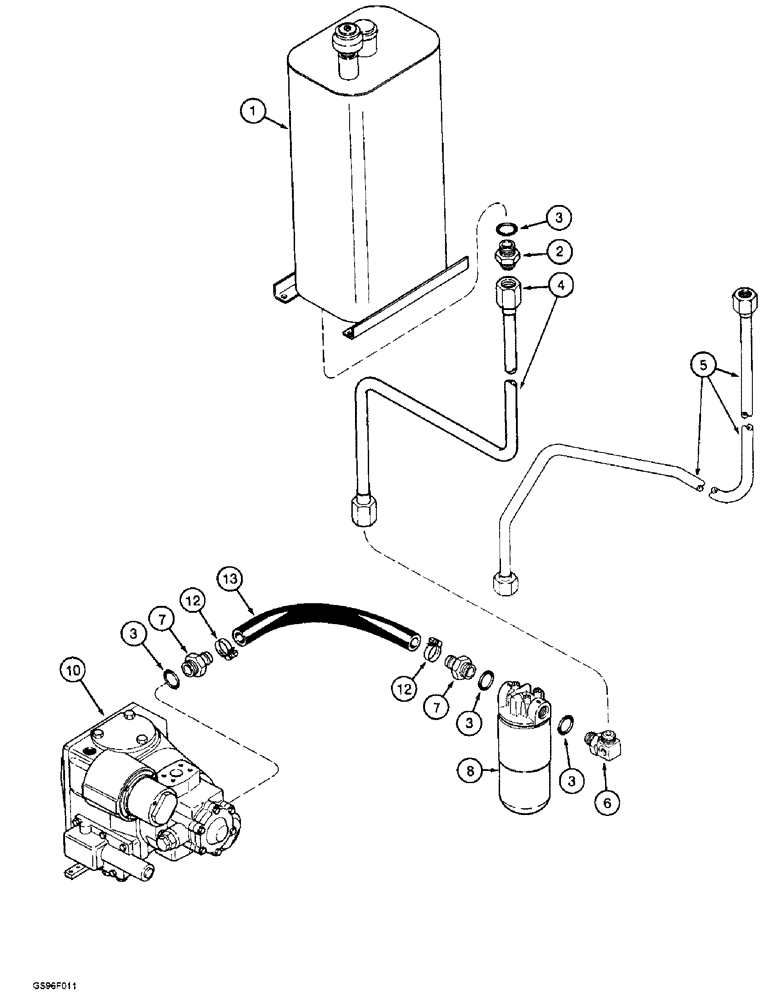 1
3
2
4
5
13
12
7
3
10
12
7
3
8
3
6
GS96F011