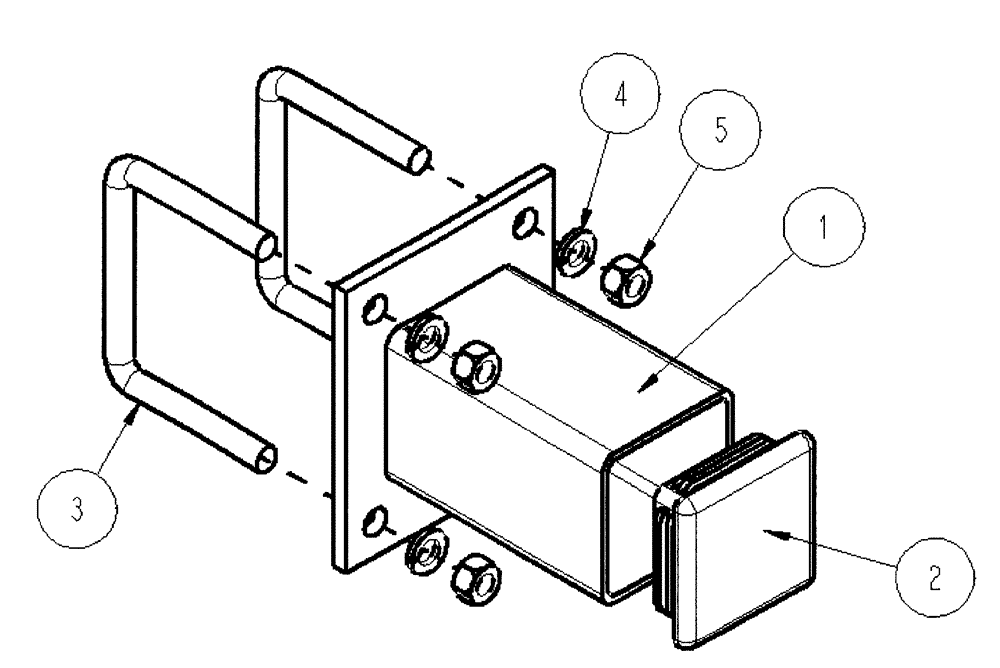 4
5
1
3
2