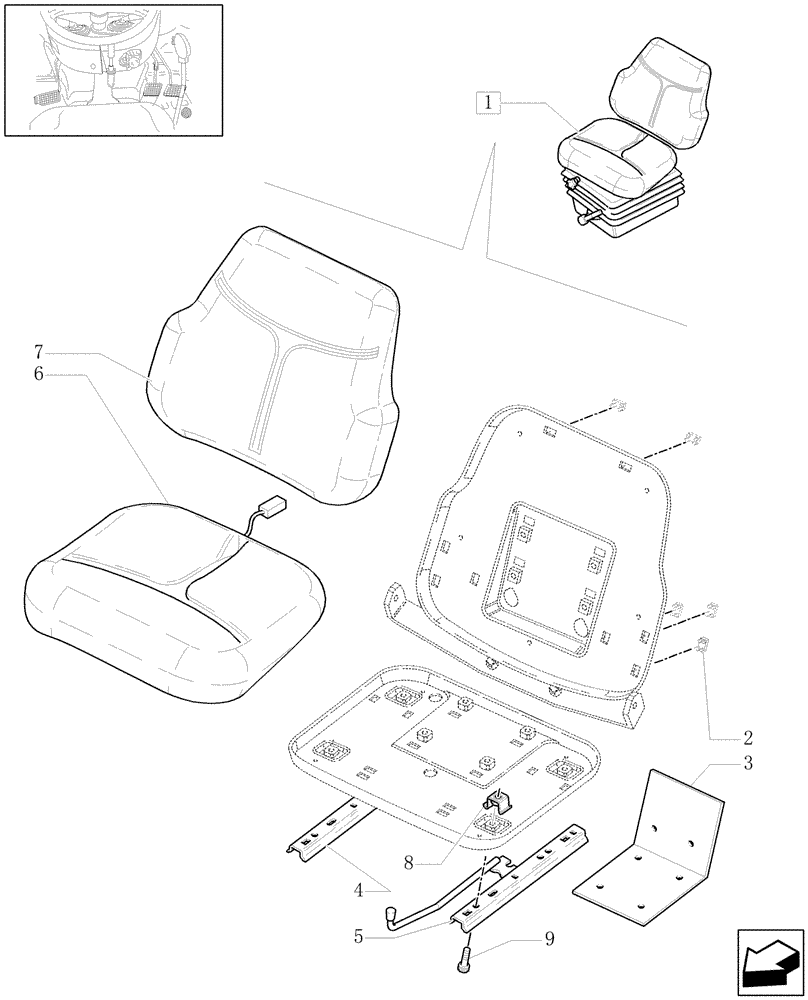 1
7
6
2
3
8
4
5
9