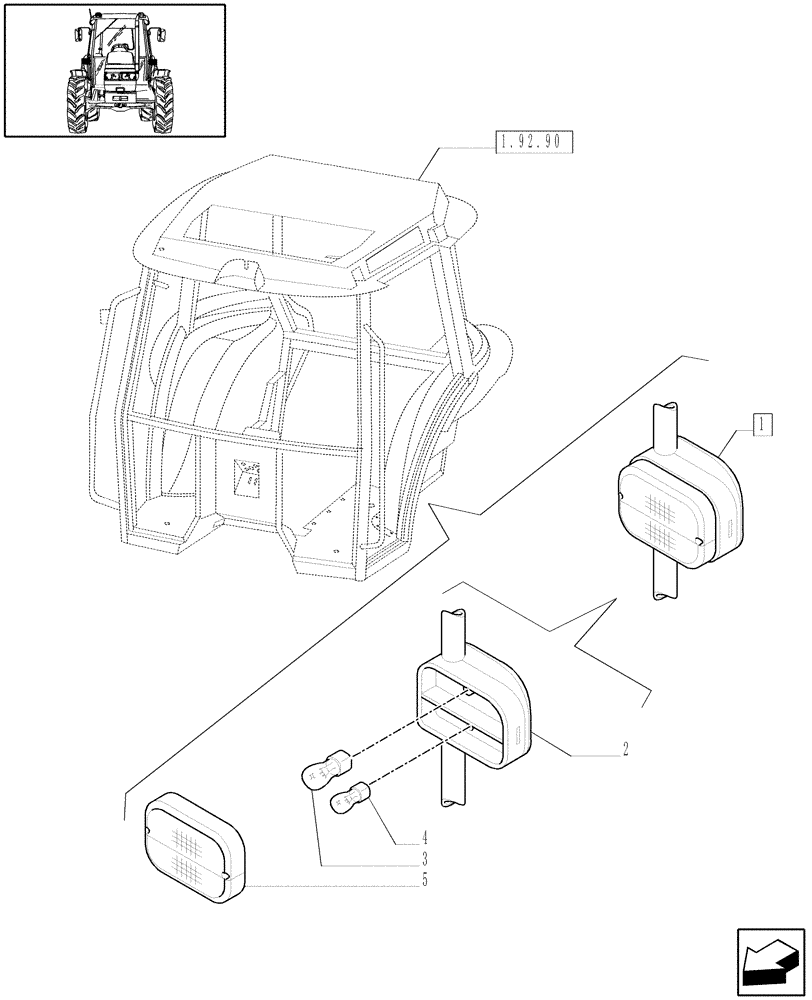 1.92.90

1

2

4

3

5