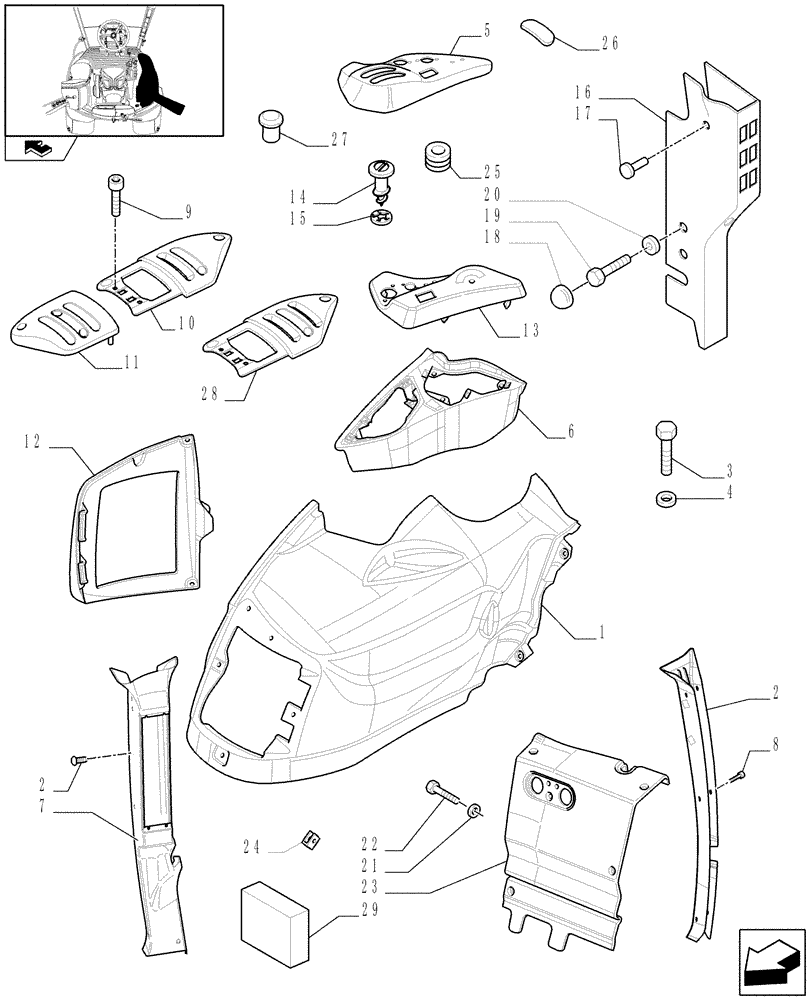 5
26
16
17
27
25
14
15
20
19
18
9
10
11
13
28
6
12
3
4
1
2
8
2
7
22
21
23
24
29