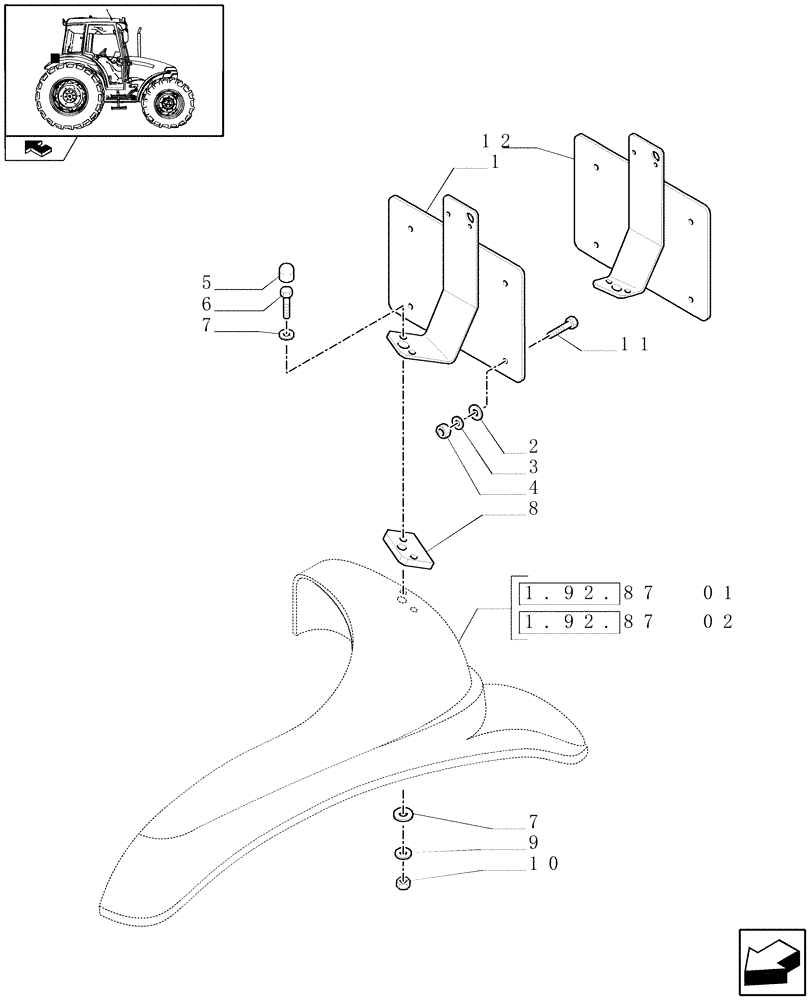 12
1
5
6
7
11
2
3
4
8
1.92.87 01
1.92.87 02
7
9
10