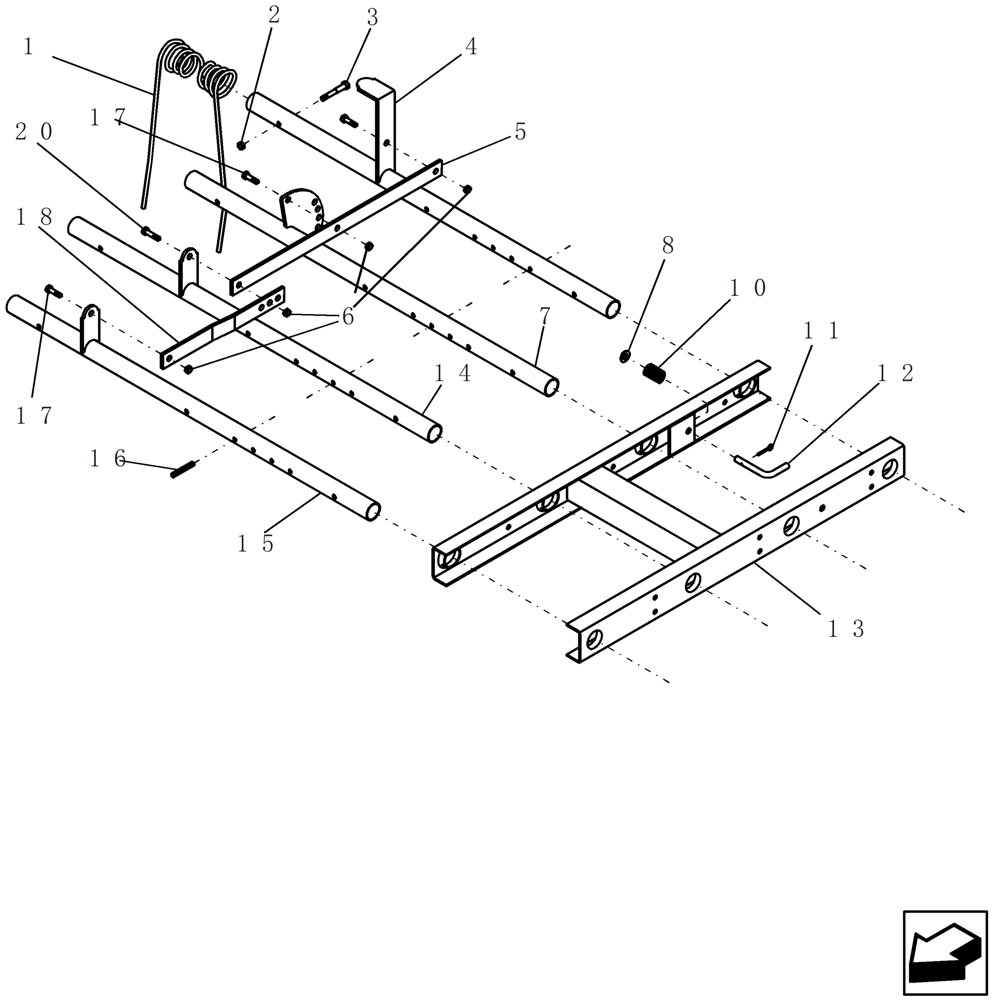 1
2
3
4
17
20
5
18
8
10
6
7
11
12
14
17
16
15
13