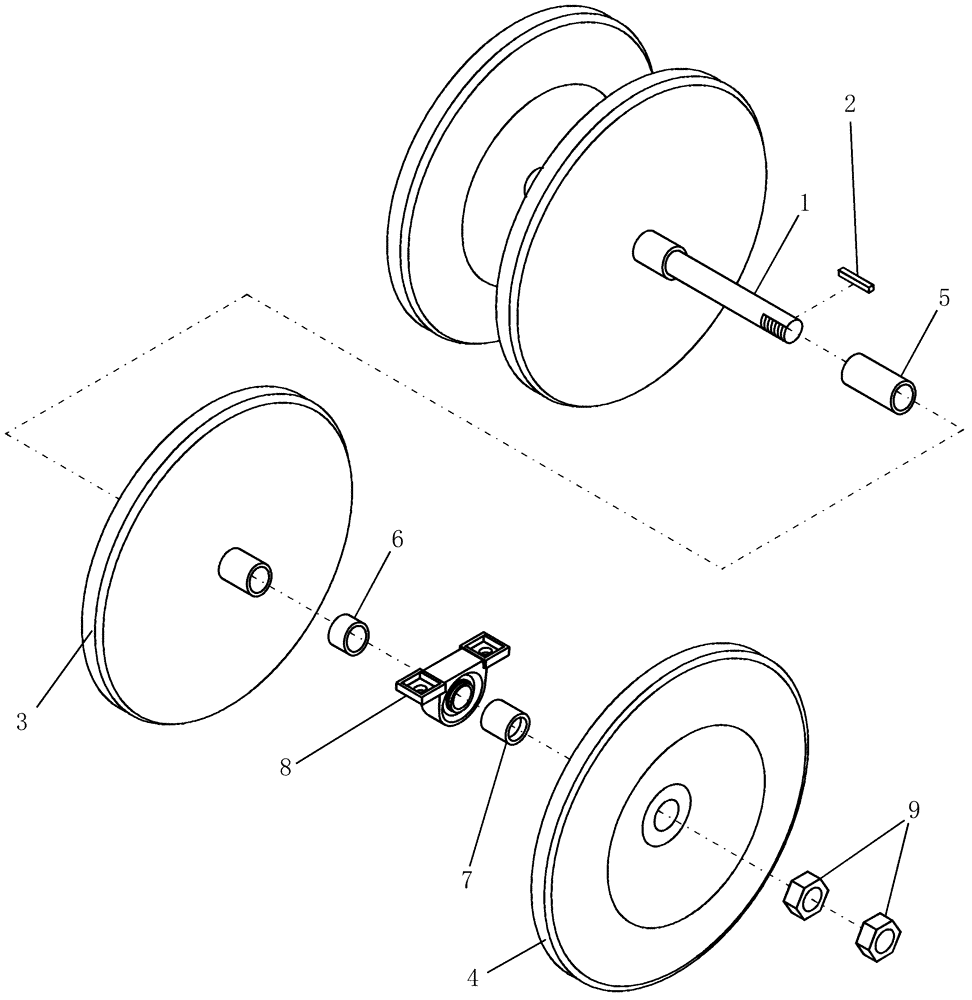 2
1
5
6
3
8
7
9
4