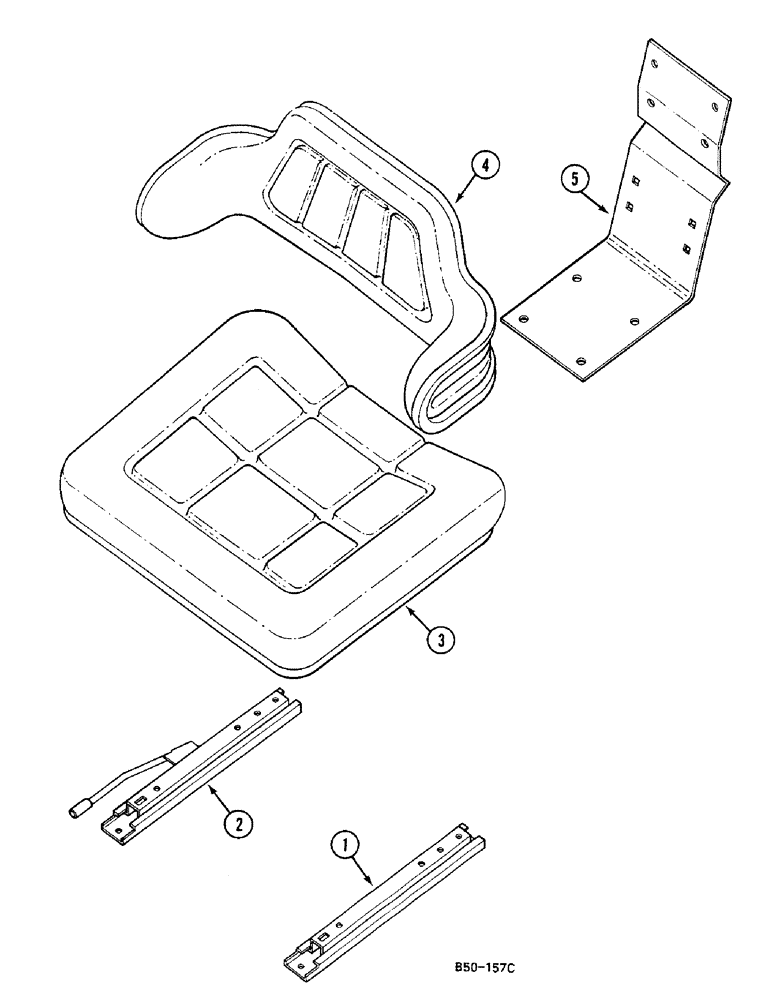 4
5
3
2
1
B50-157C