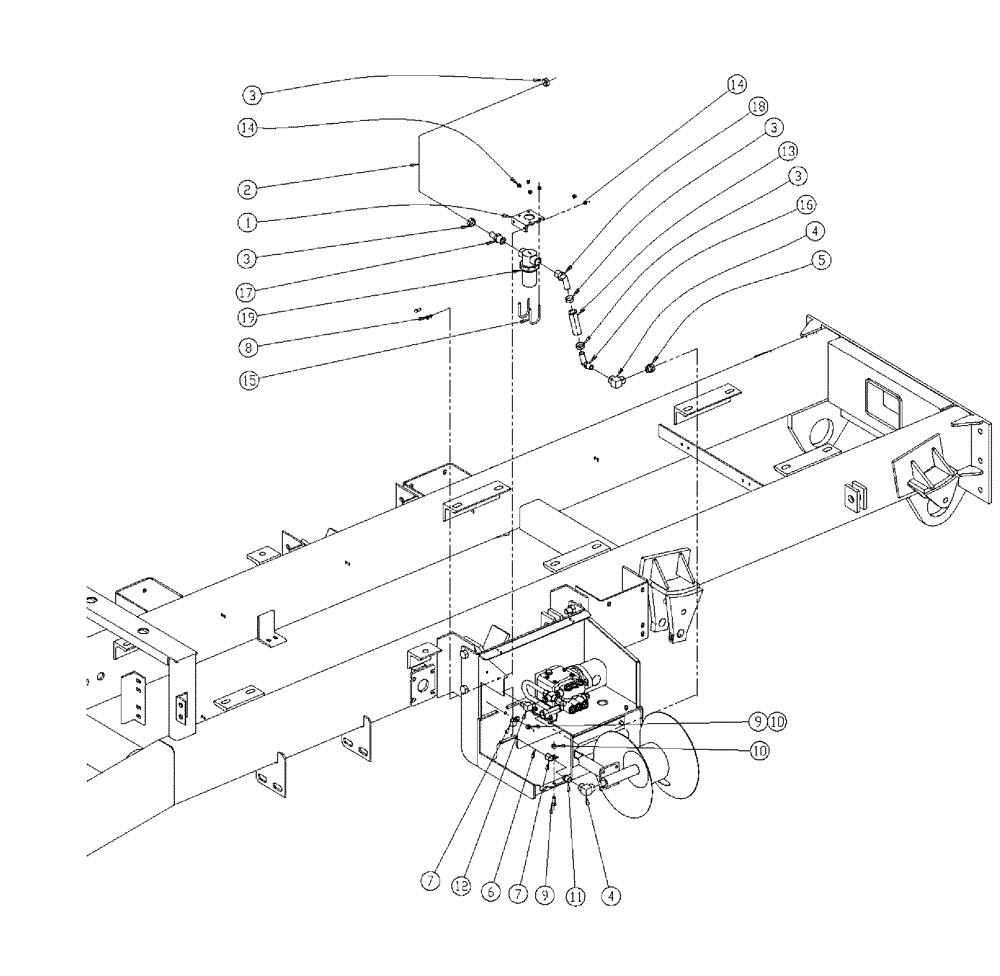 3
14
2
1
3
17
19
8
15
14
18
3
13
3
16
4
5
9 10
10
7
12
6
7
9
11
4