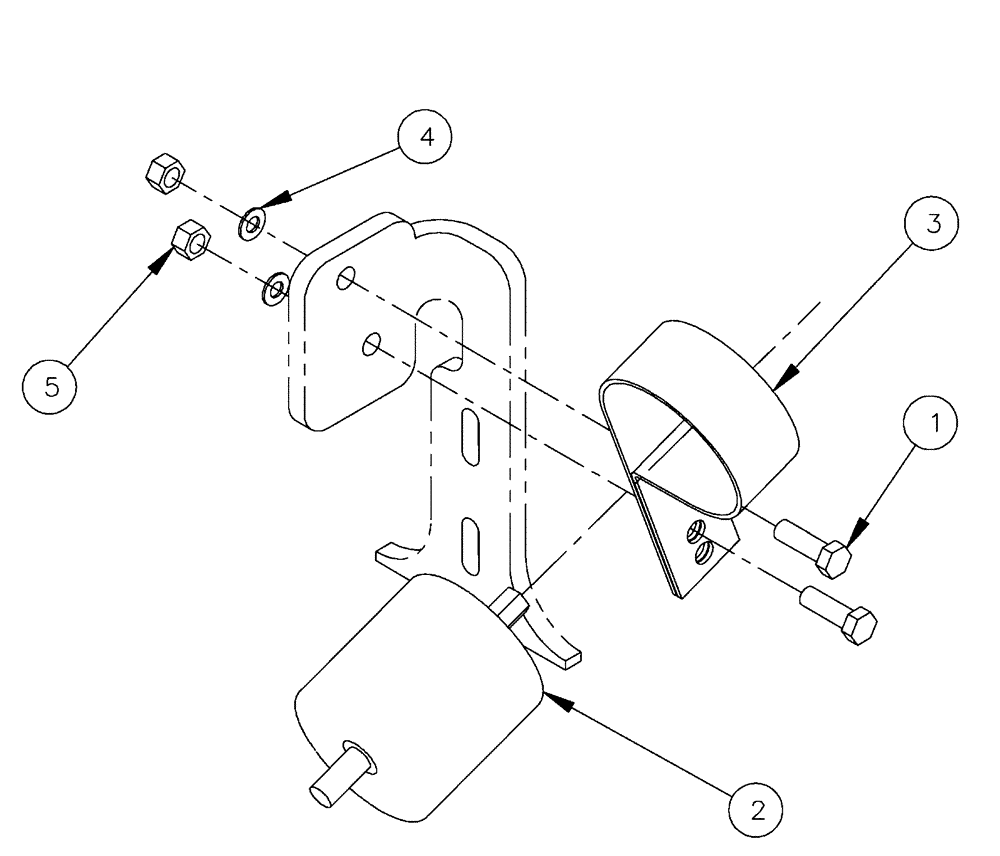 4
3
5
1
2