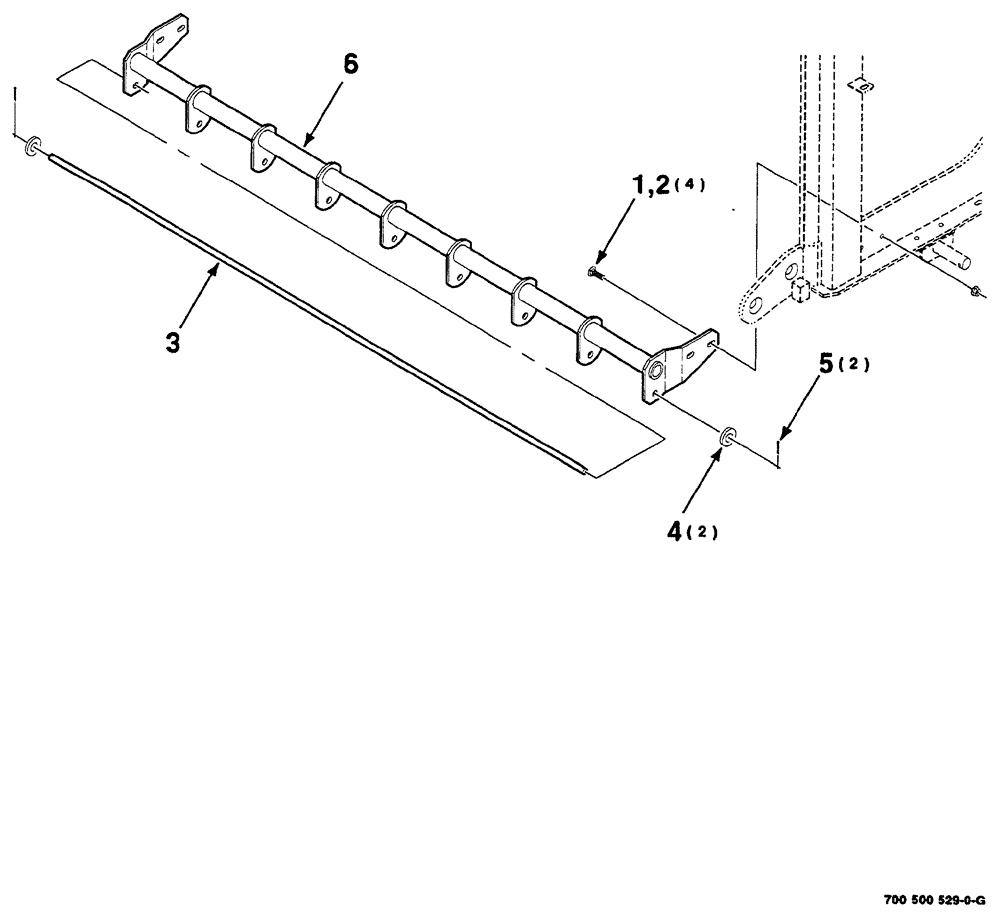 6

1,2(4)

3

5(2)

4(2)

700 500 529-0-G