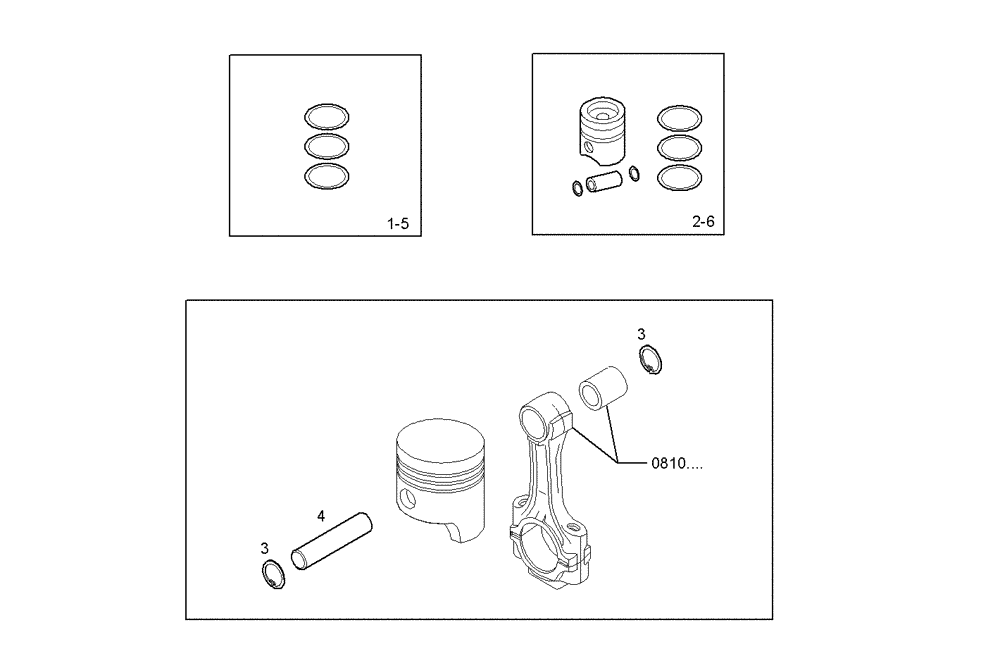 1-5

2-6

3

0810....

4

3