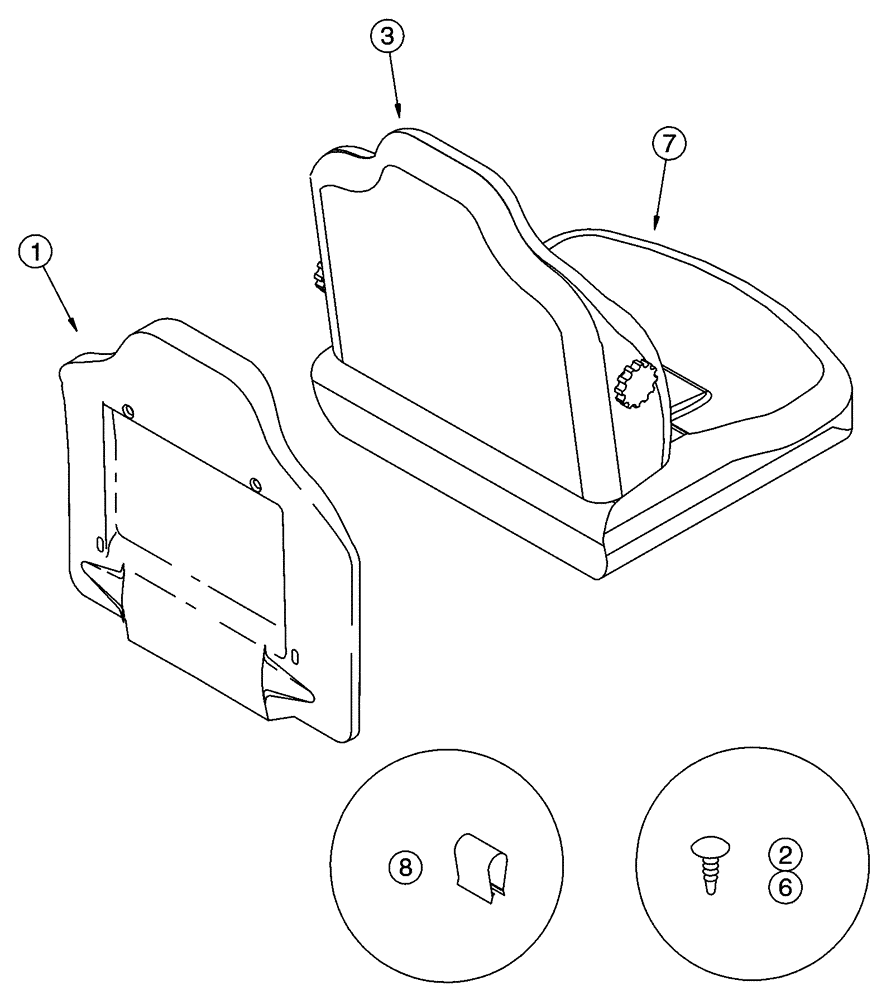 3
7
1
8
2
6