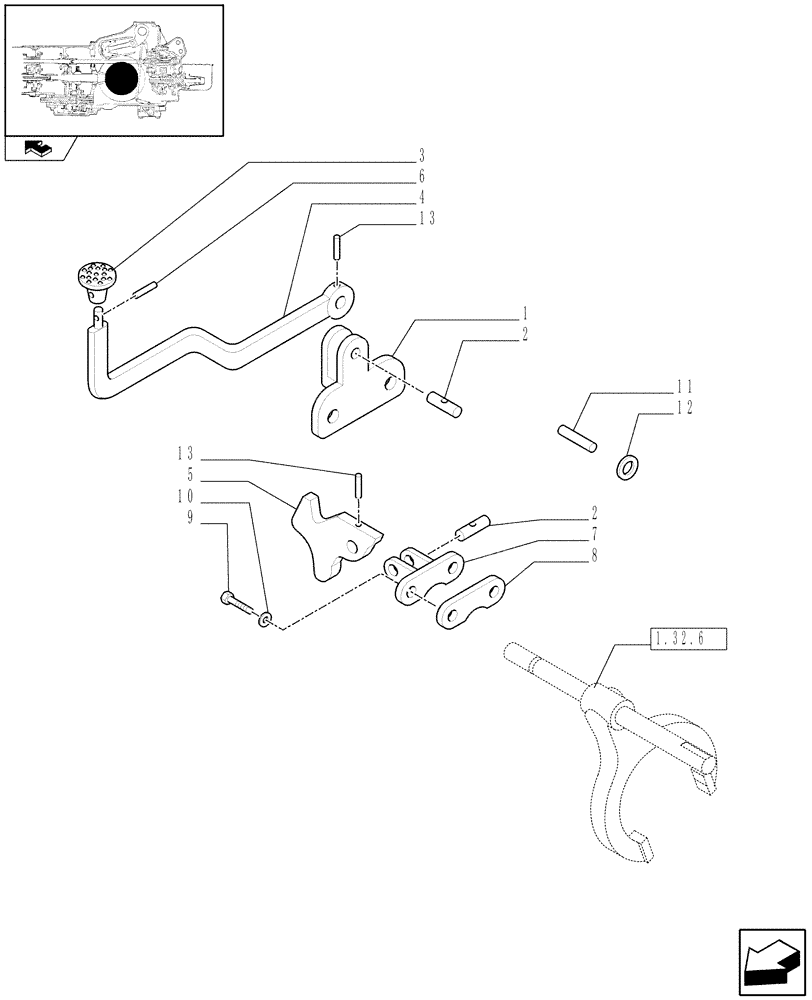 3
6
4
13
1
2
11
12
13
5
10
9
2
7
8
1.32.6