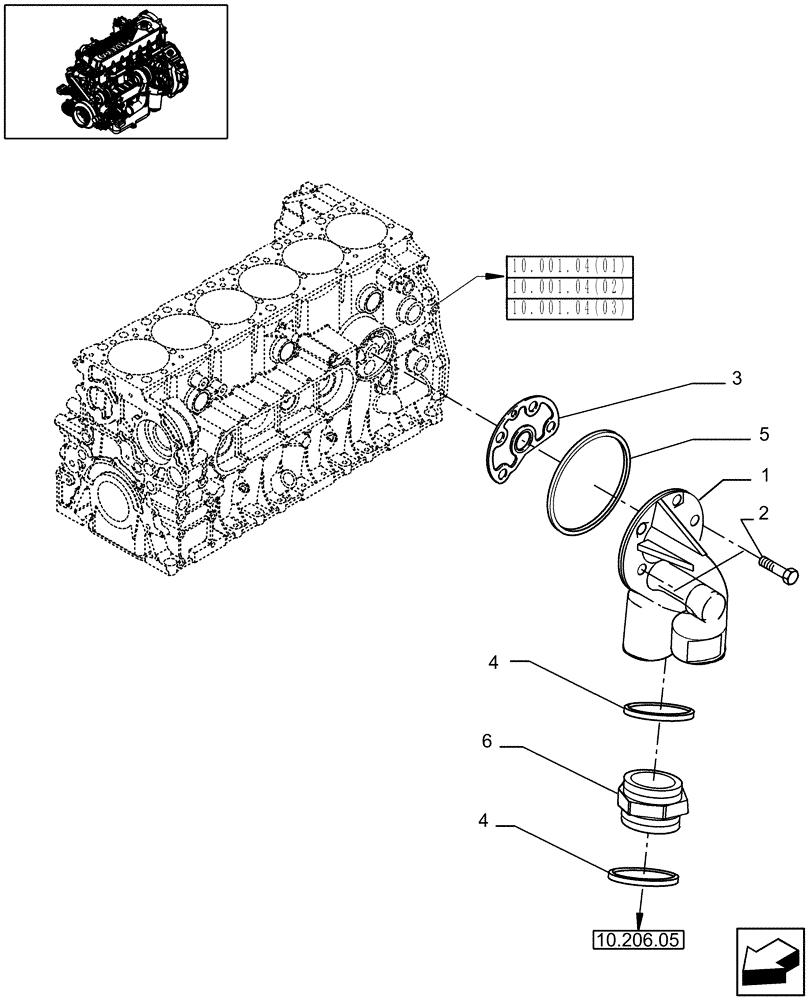 10.001.04(01)
10.001.04(02)
10.001.04(03)

3
5
1
2
4
6
4

10.206.05