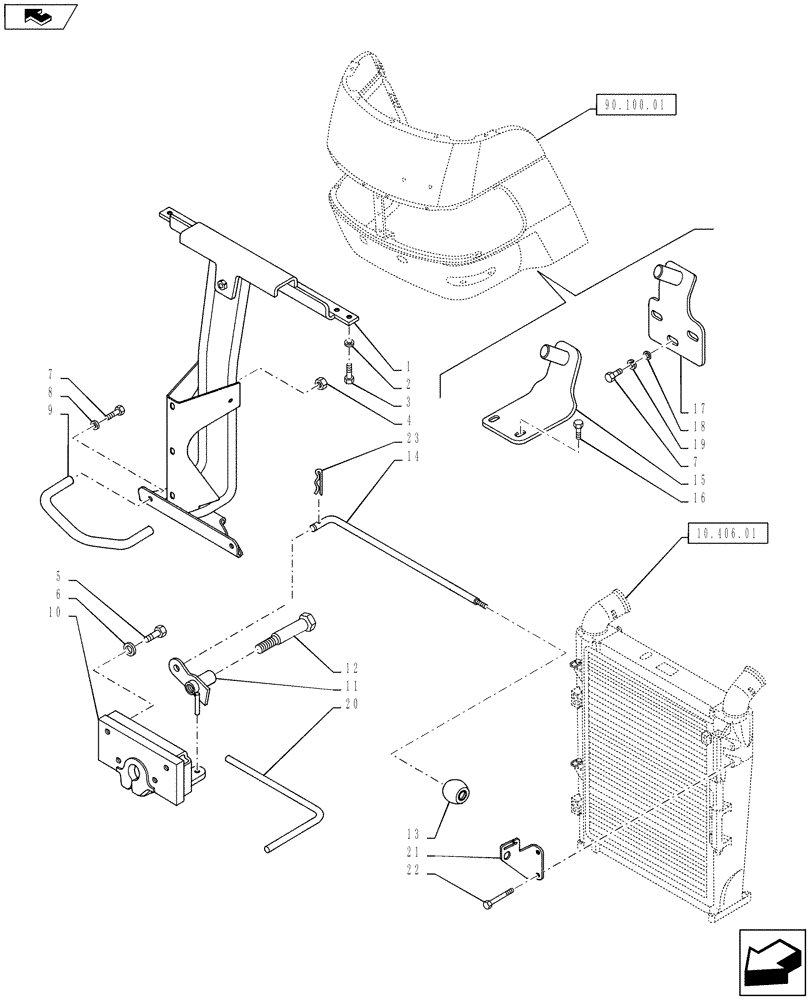 90.100.01

1
2
3
4
23
14

7
8
9

17
18
19
7
15
16

10.406.01

5
6
10

12
11
20

13
21
22