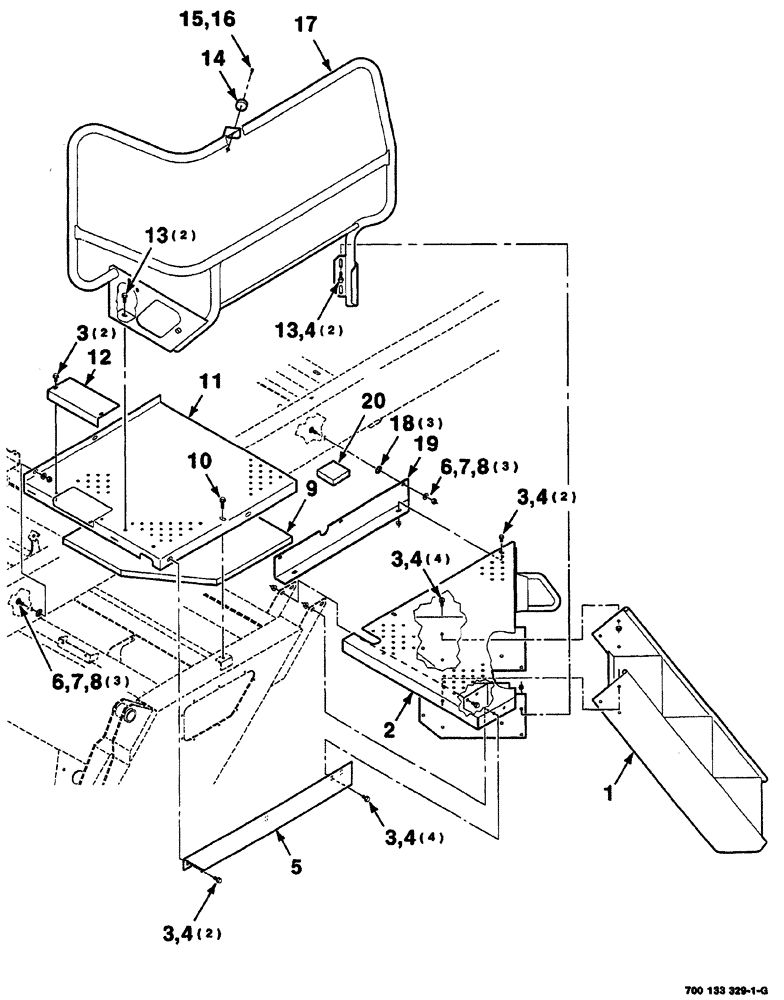 15,16
17
14
13(2)
13,4(2)
3(2)
12
11
20
18(3)
19
6,7,8(3)
10
9
3,4(2)
3,4(4)
6,7,8(3)
2
1
3,4(4)
5
3,4(2)
700 133 329-1-G