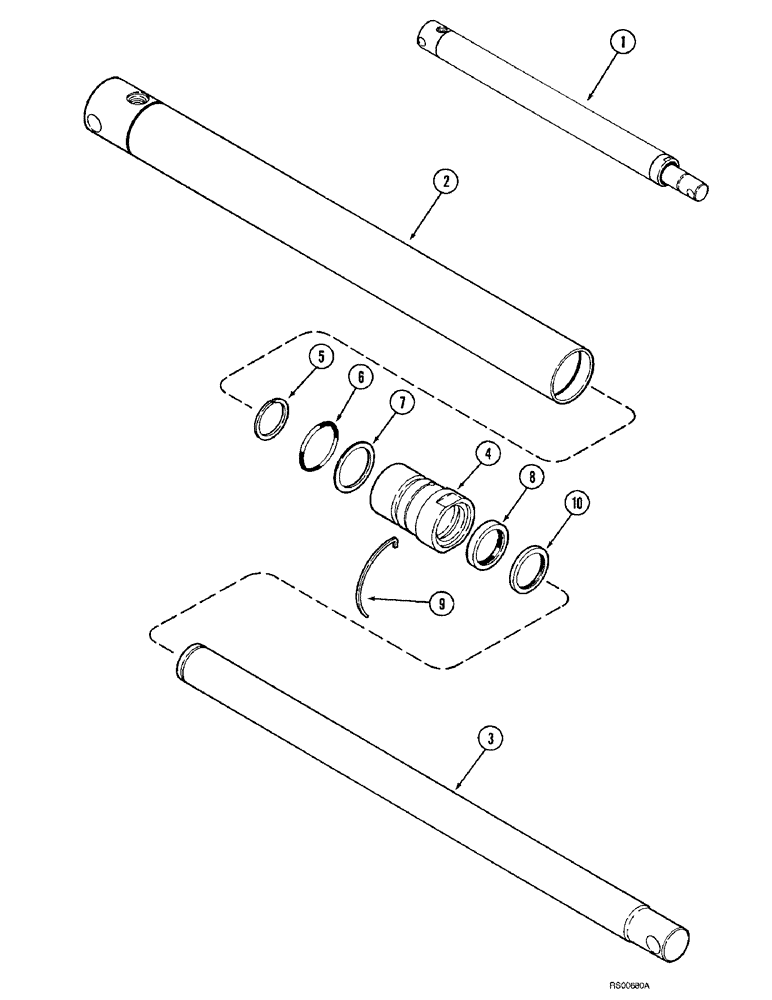 1
2
5
6
7
4
8
10
9
3
RS00680A