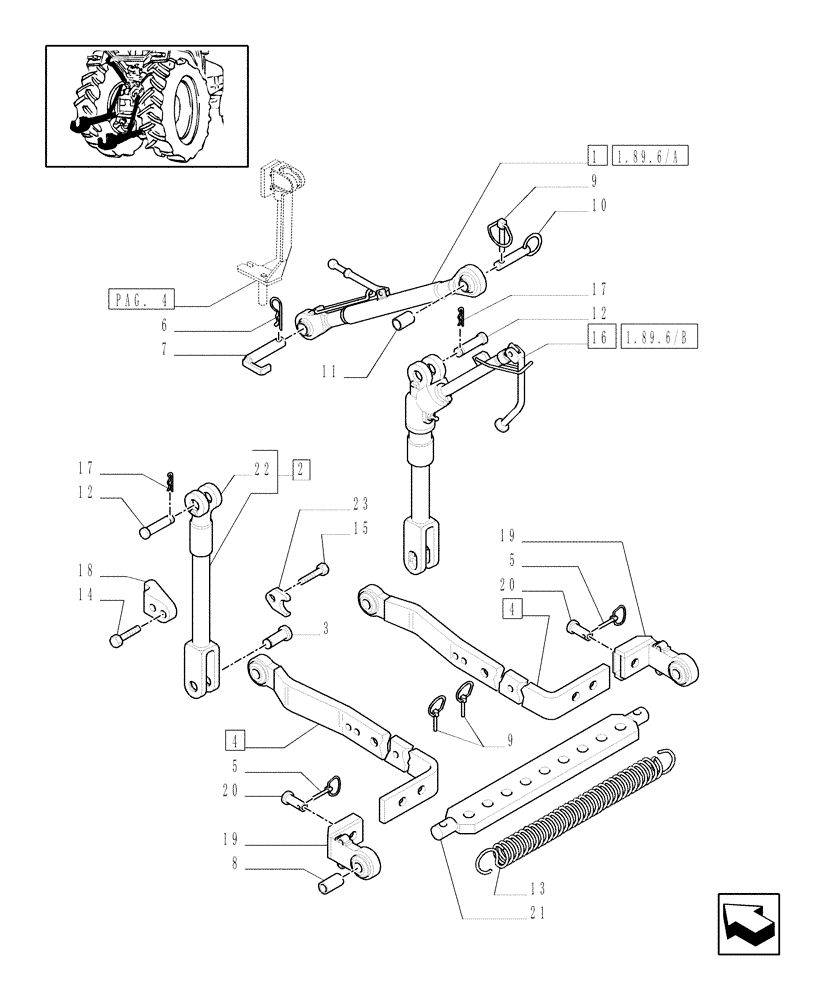 1 1.89.6/A
9
10
PAG. 4
6
7
17
12
16 1.89.6/B
11
17
12
22 2
23
15
18
14
3
19
5
20
4
4
9
5
20
19
8
13
21