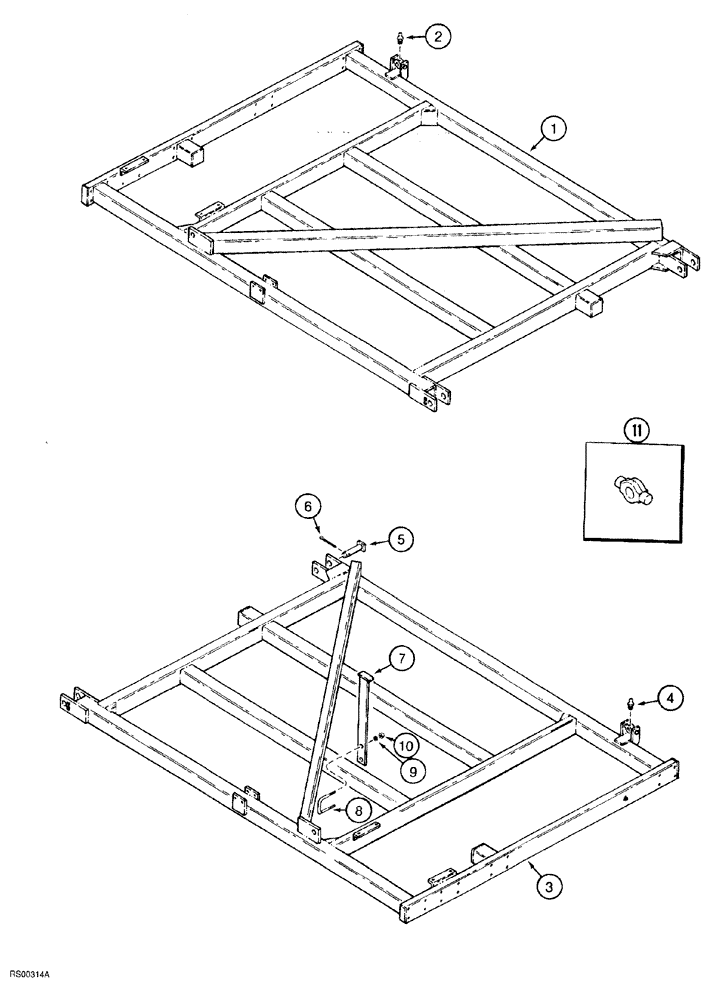 2
1
11
6
5
7
4
10
9
8
3
RS00314A