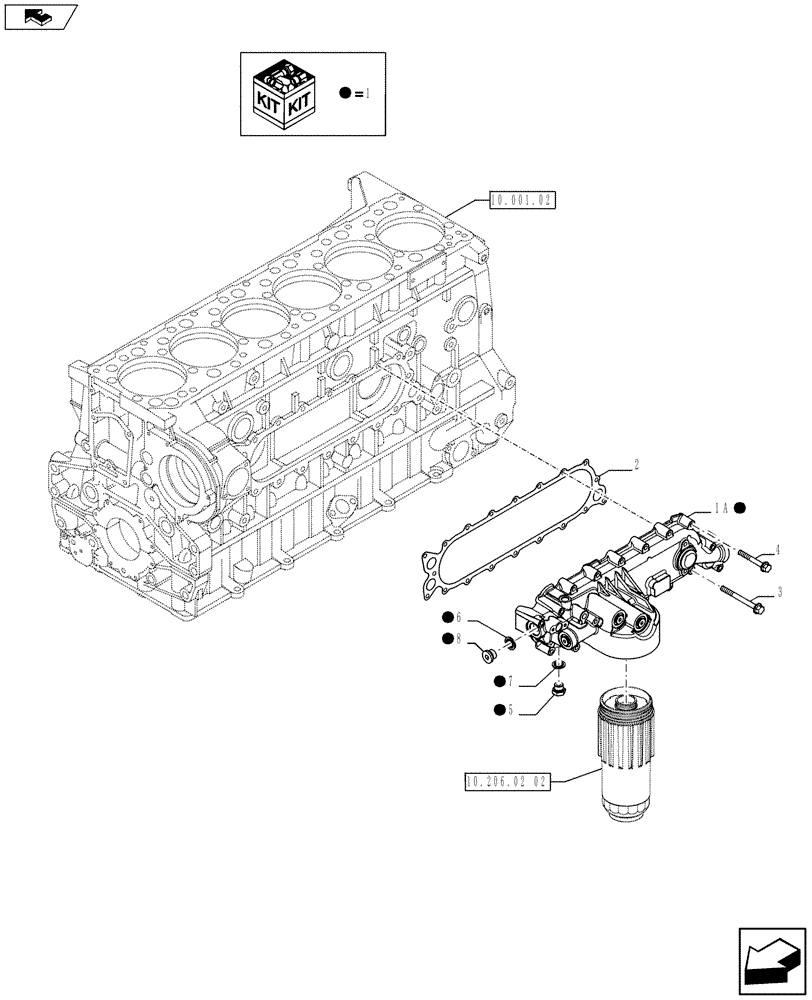 KIT KIT
● = 1

10.001.02

2

1A ●

4

3

● 6

● 8

● 7

● 5

10.206.02 02