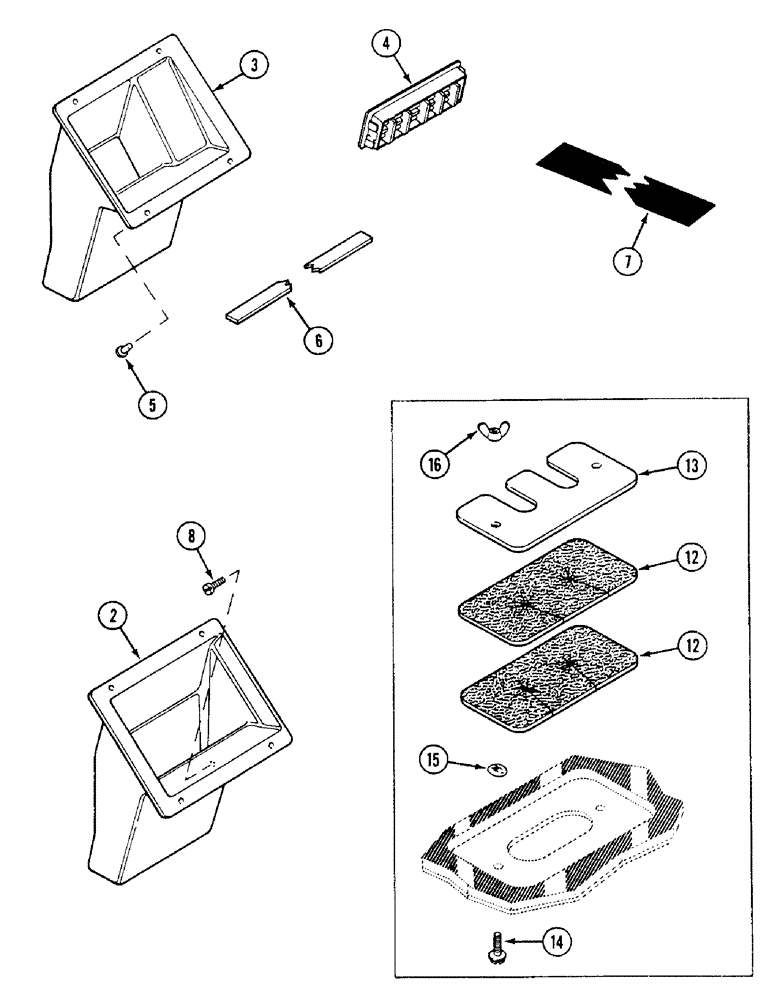 3
4
7
6
5
16
13
12
12
8
2
15
14