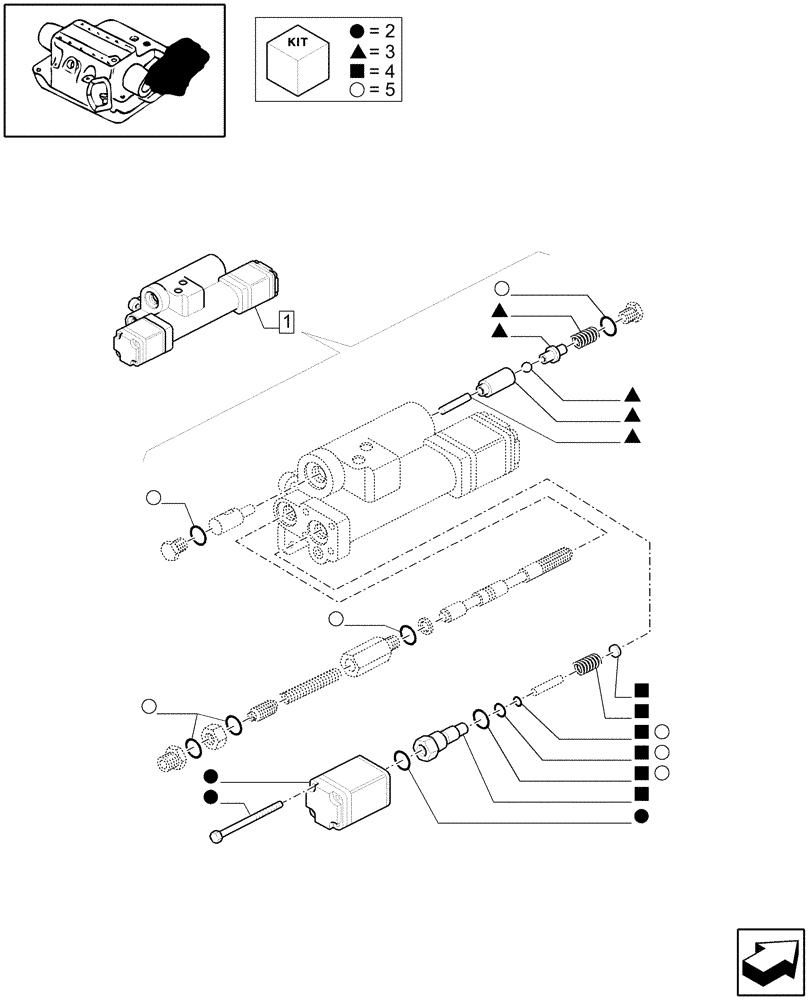 KIT
● = 2
▲ = 3
■ = 4
○ = 5

1