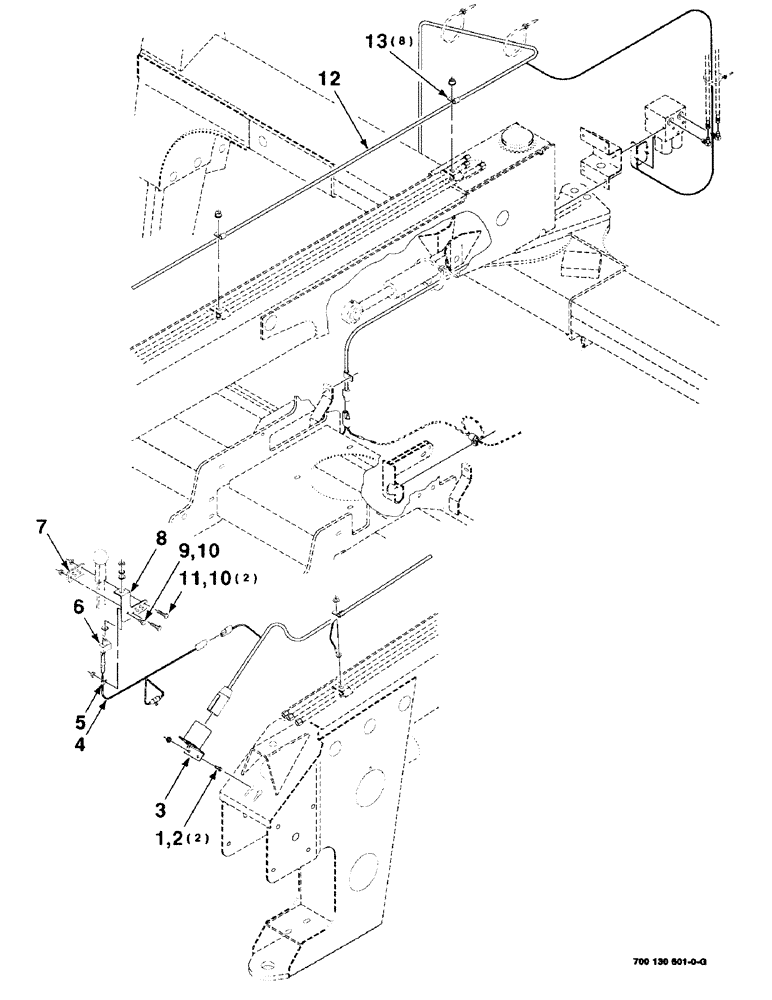 13(8)
12
7
8
9,10
11,10(2)
6
5
4
3
1,2(2)
700 130 601-0-G