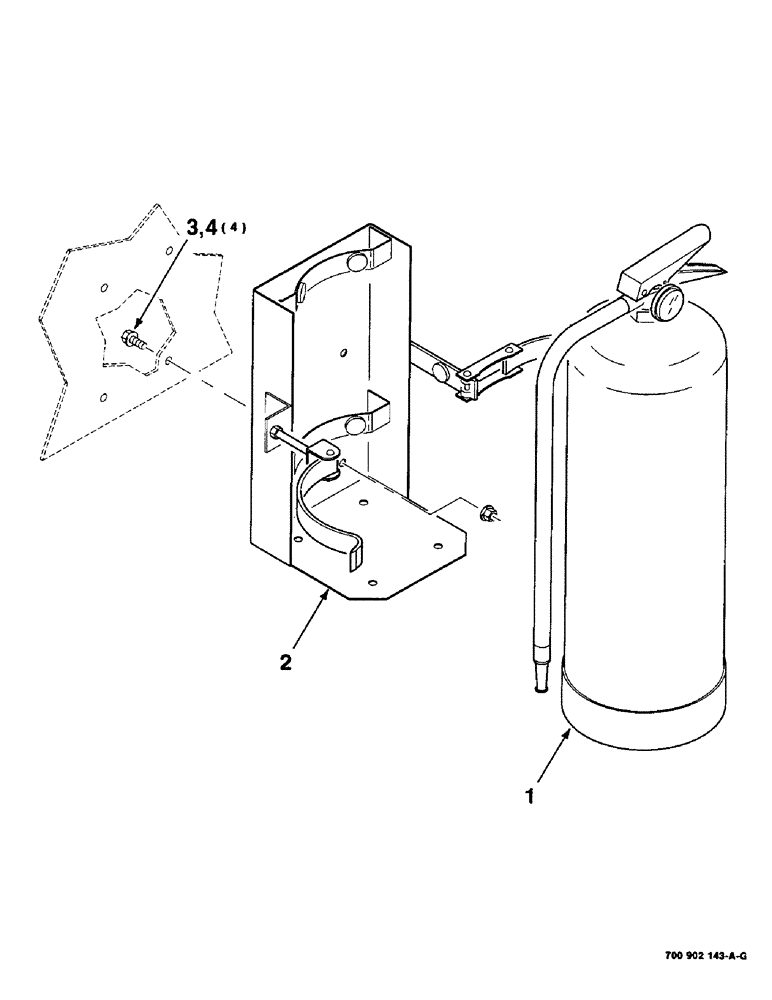 3,4 (4)

2

1

700 902 143-A-G