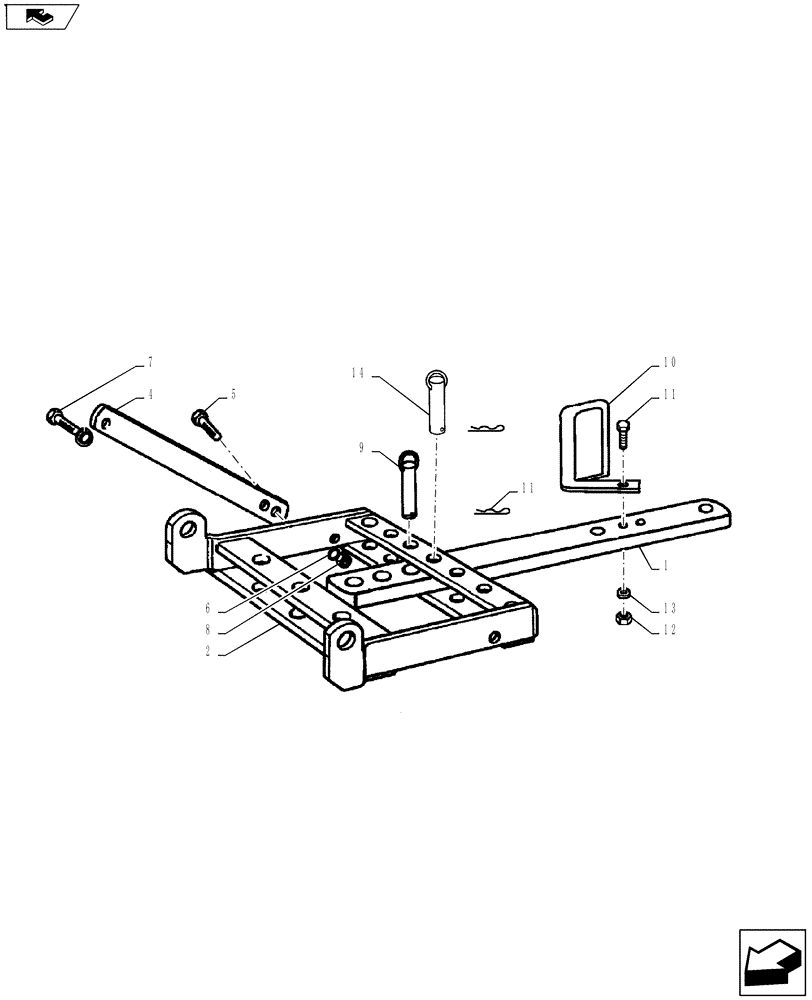 7
4
5
14
9
10
11
11
1
6
8
2
13
12