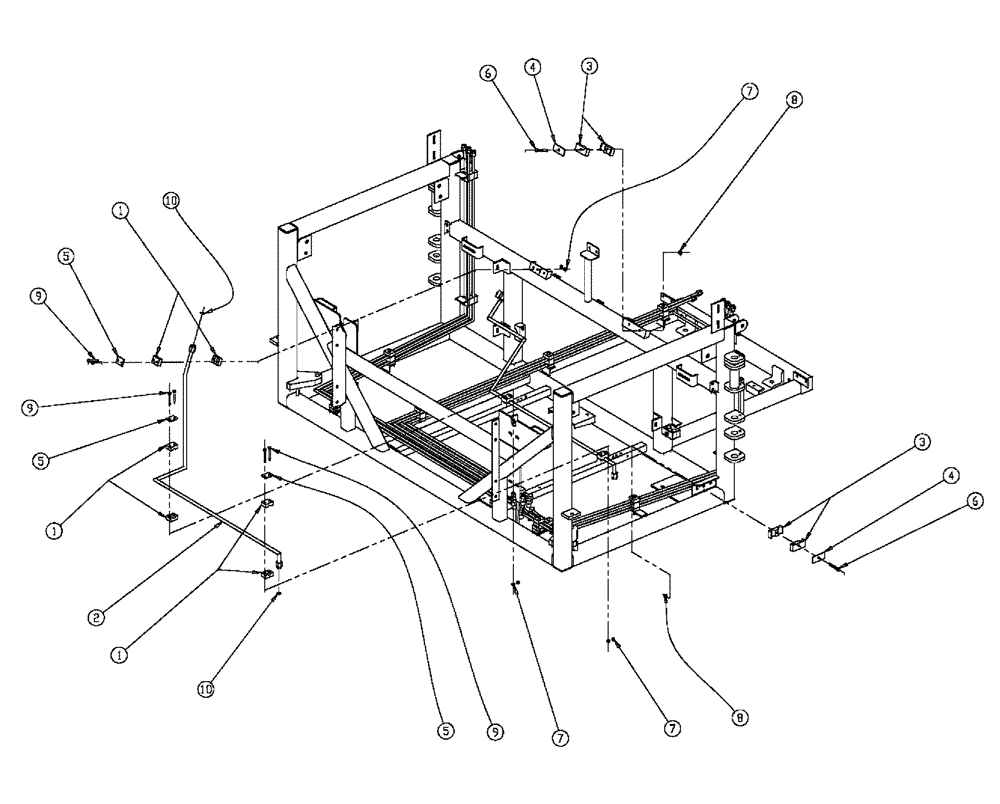 6
4
3
7
8
1
10
5
9
9
5
1
2
1
10
5
9
7
7
8
3
4
6