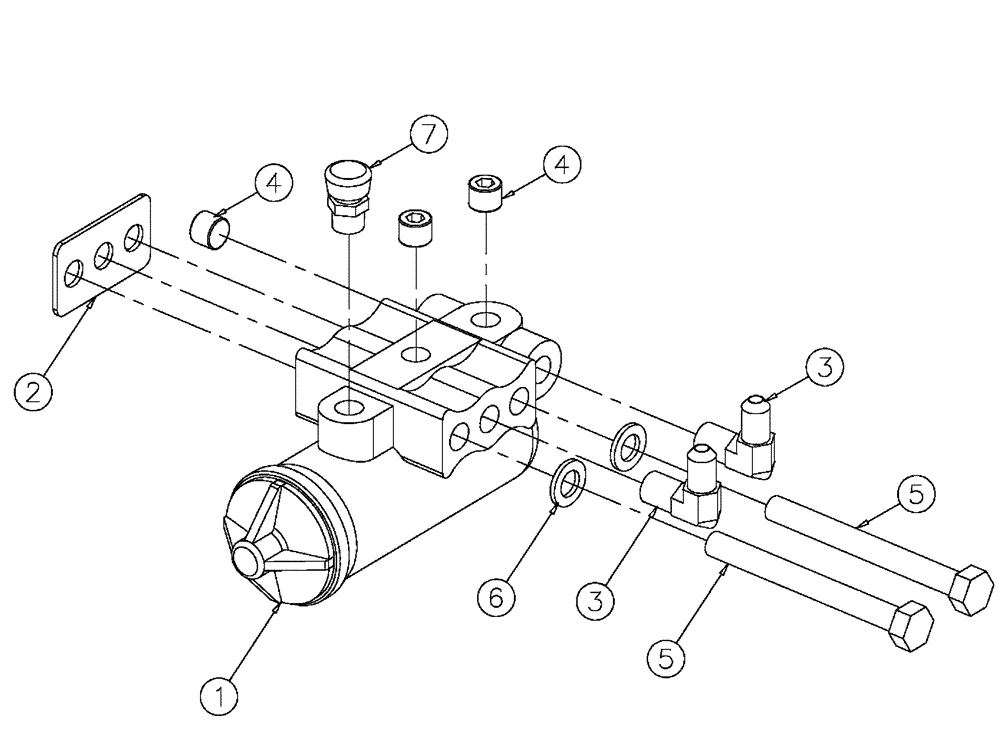 7
4
4
2
3
5
6
3
5
1