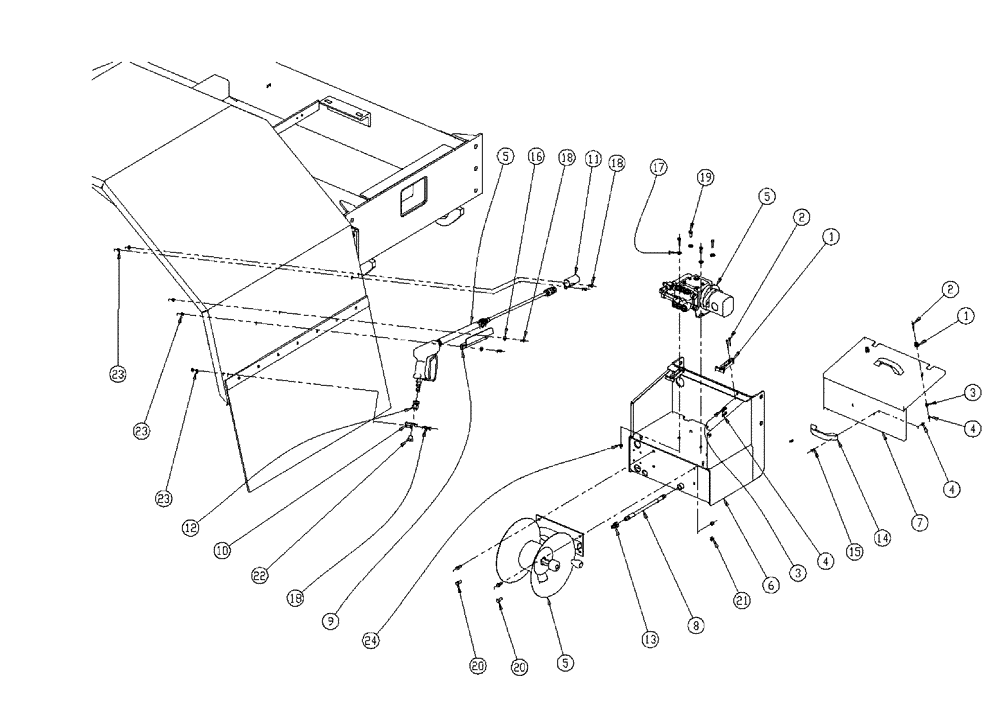 5
16
18
11
18
17
19
5
2
1
2
1
3
4
4
7
14
15
4
3
6
21
8
13
5
20
20
24
9
18
22
10
12
23
23
23