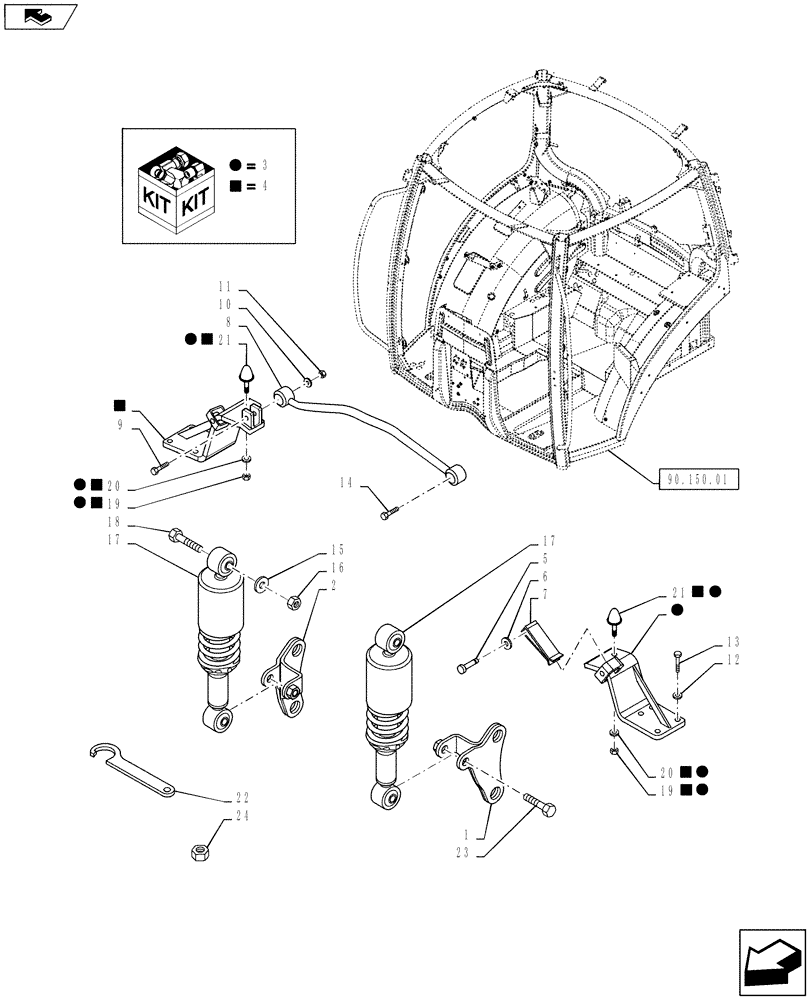 KIT KIT
● = 3
■ = 4

11
10
8
●■ 21
■
9
●■ 20
●■ 19
14
90.150.01
18
17
15
16
2
17
5
6
7
21 ■●
●
13
12
20 ■●
19 ■●
22
24
1
23