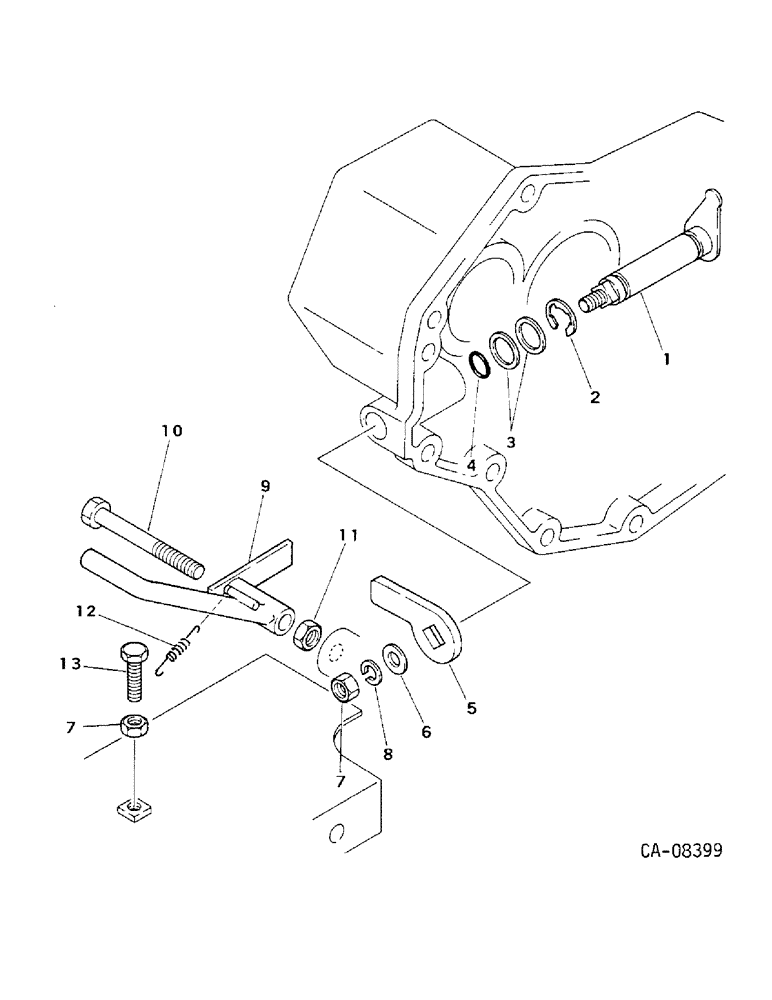 1
2
3
4
10
9
11
12
13
7
5
6
8
7
CA-08399