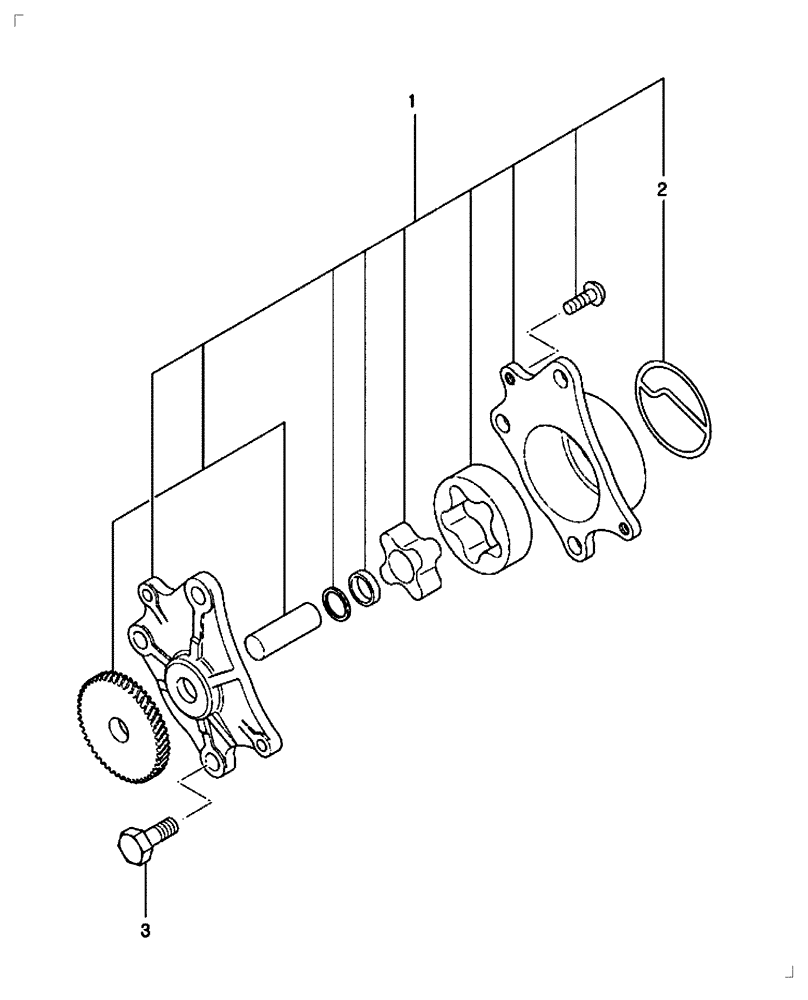 1
2
3