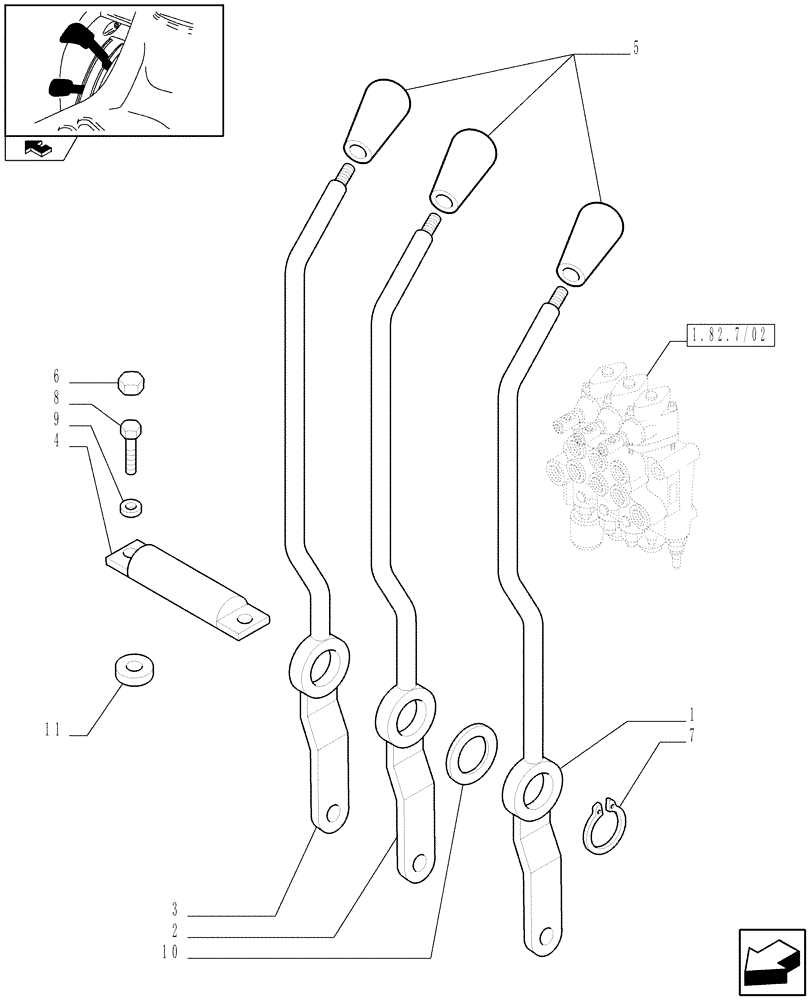 5
1.82.7/02
6
8
9
4
11
1
7
3
2
10