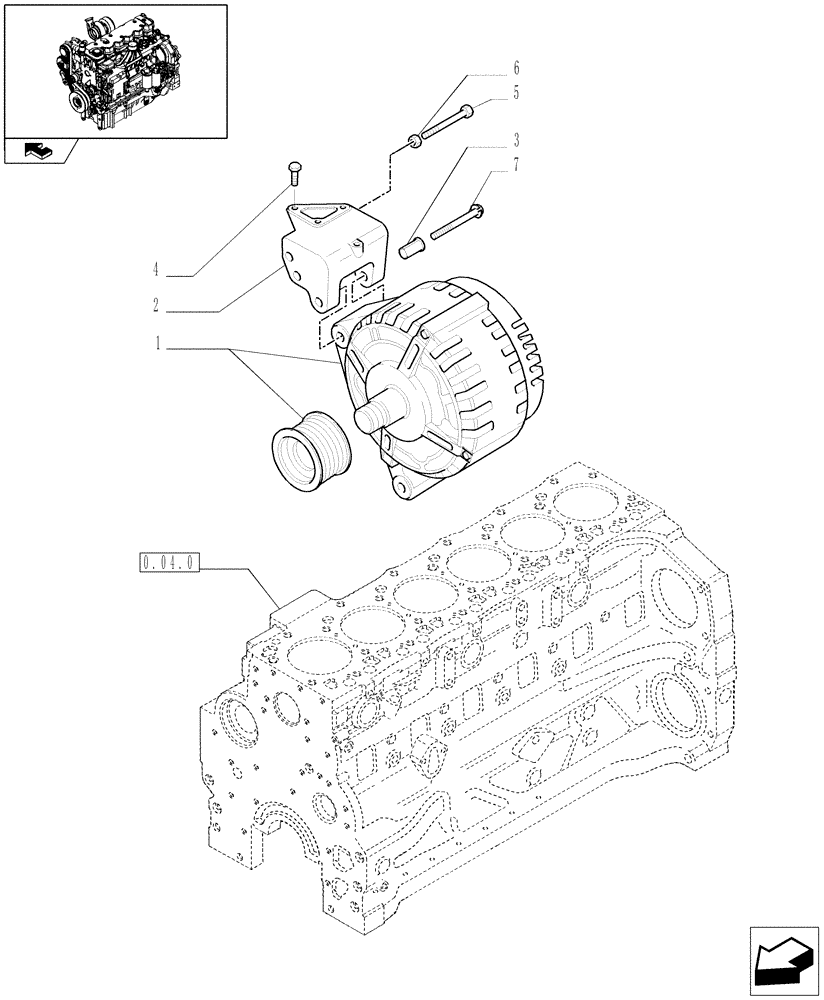 6
5
3
7
4
2
1
0.04.0