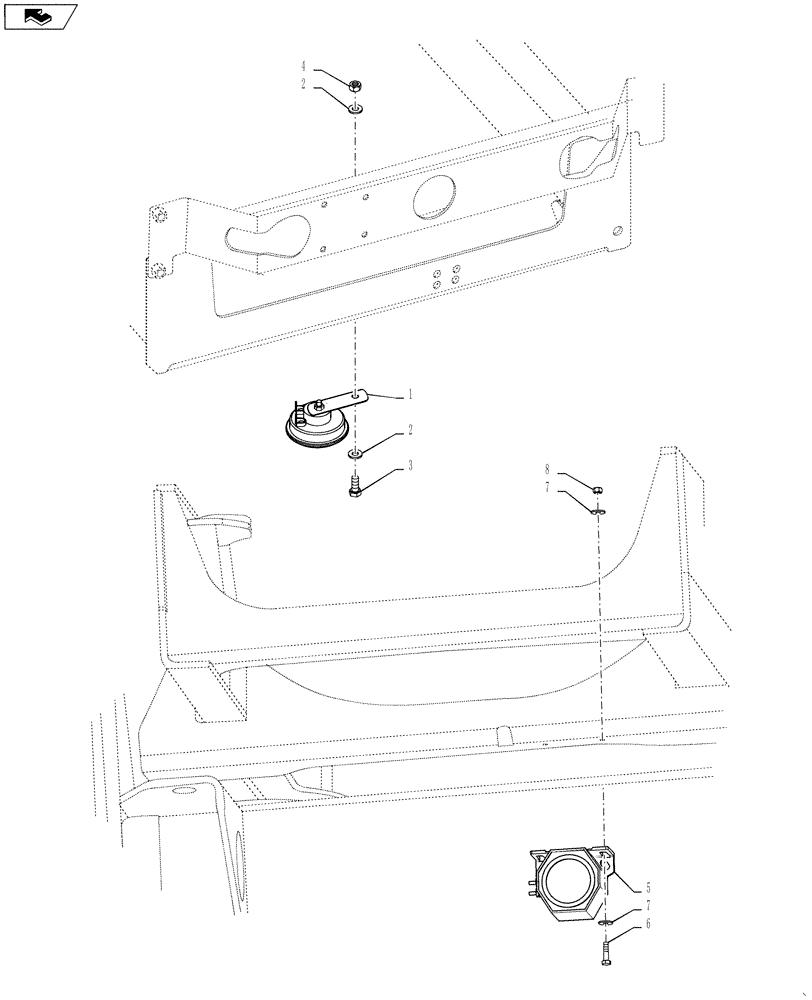 4
2
1
2
3
8
7
5
7
6