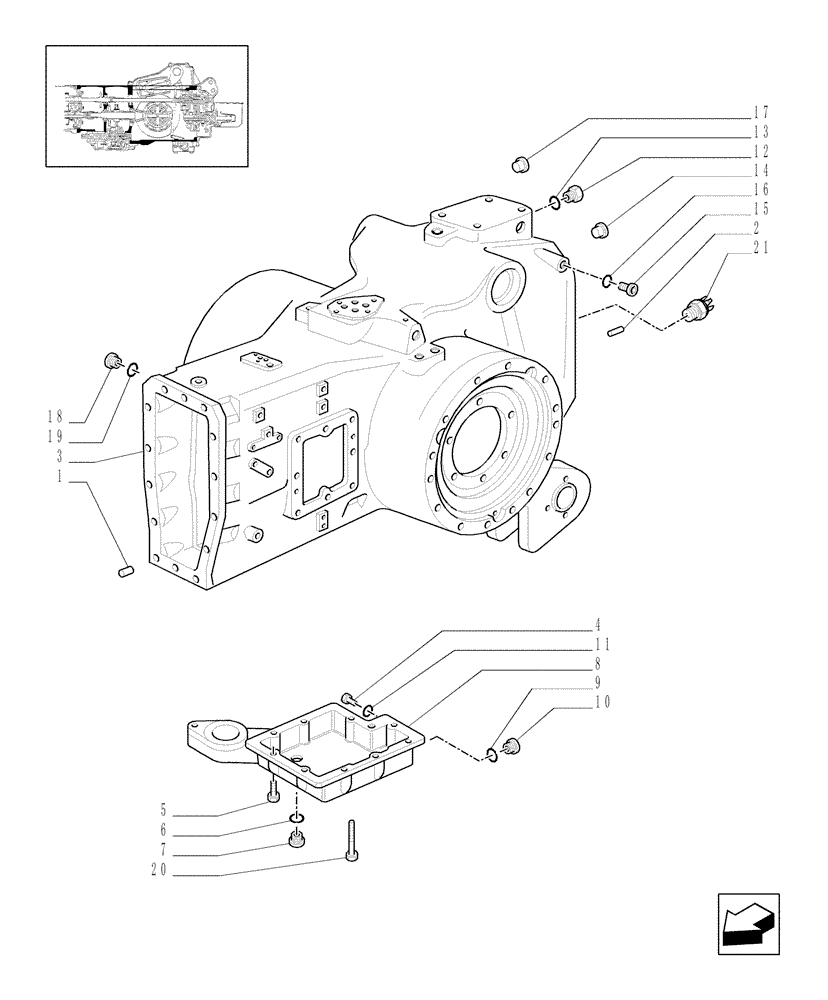 17
13
12
14
16
15
2
21
18
19
3
1
4
11
8
9
10
5
6
7
20