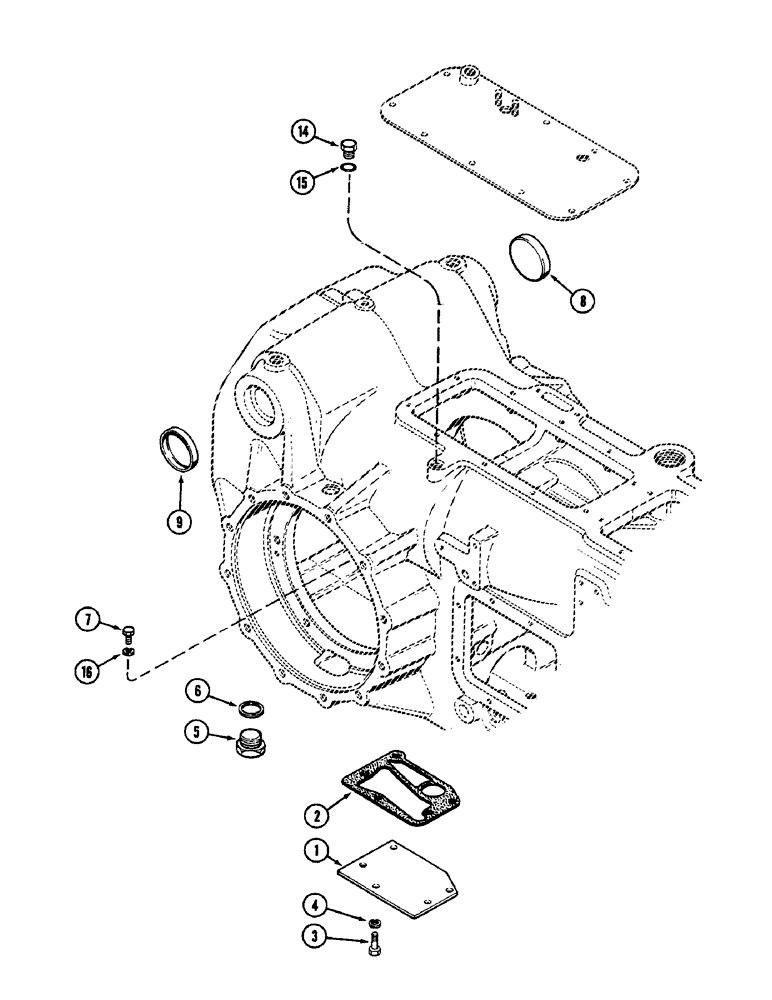 14
15
8
9
7
16
6
5
2
1
4
3