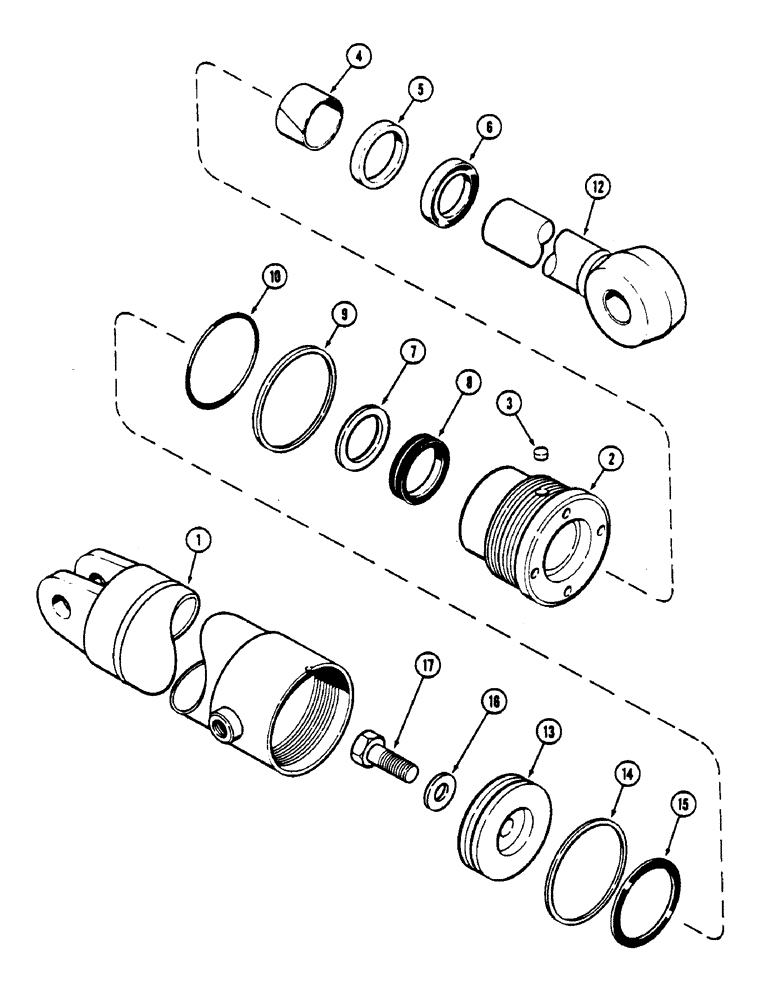 4
5
6
12
10
9
7
8
3
2
1
17
16
13
14
15