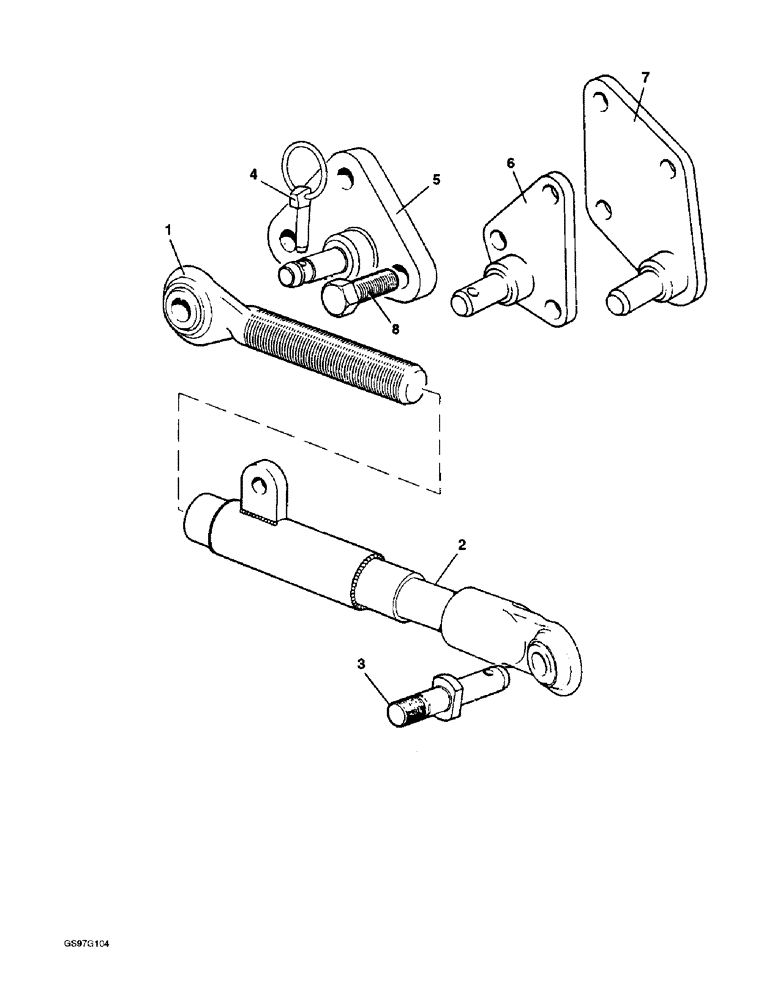 7
4
5
6
1
8
2
3
GS97G104